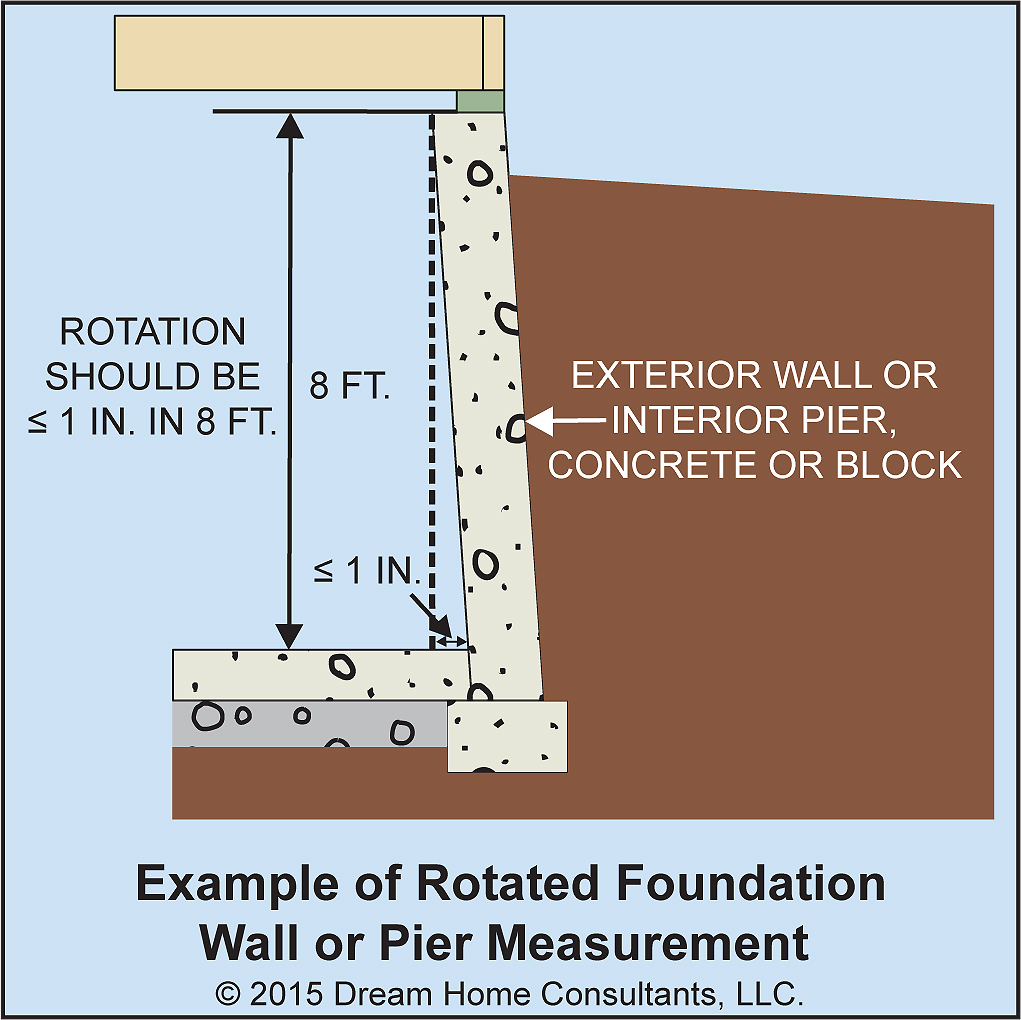 ROTATION SHOULD BE ≤ 1 IN. IN 8 FT.

8 FT.

EXTERIOR WALL OR INTERIOR PIER, CONCRETE OR BLOCK

≤ 1 IN.

Example of Rotated Foundation Wall or Pier Measurement

© 2015 Dream Home Consultants, LLC.