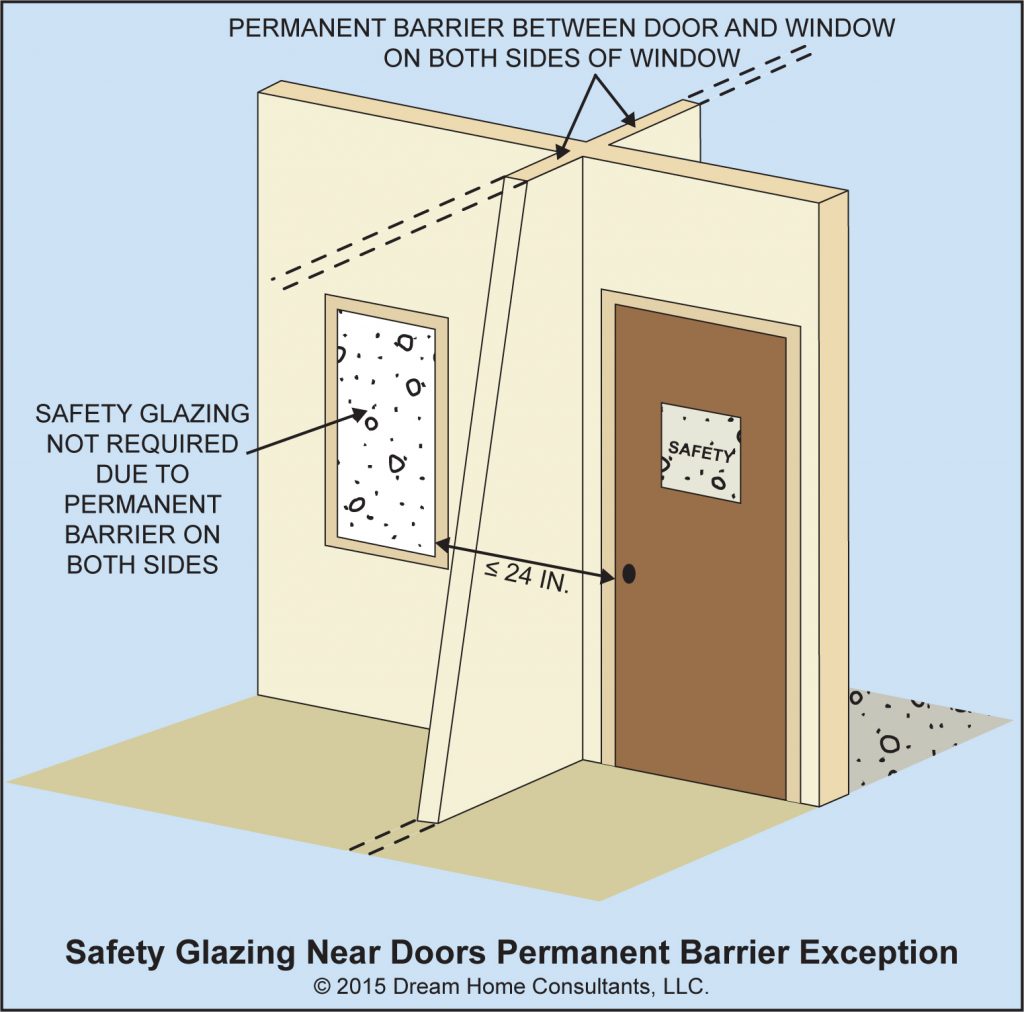 PERMANENT BARRIER BETWEEN DOOR AND WINDOW ON BOTH SIDES OF WINDOW

SAFETY GLAZING NOT REQUIRED DUE TO PERMANENT BARRIER ON BOTH SIDES

$\leq$ 24 IN.

SAFETY

Safety Glazing Near Doors Permanent Barrier Exception
© 2015 Dream Home Consultants, LLC.