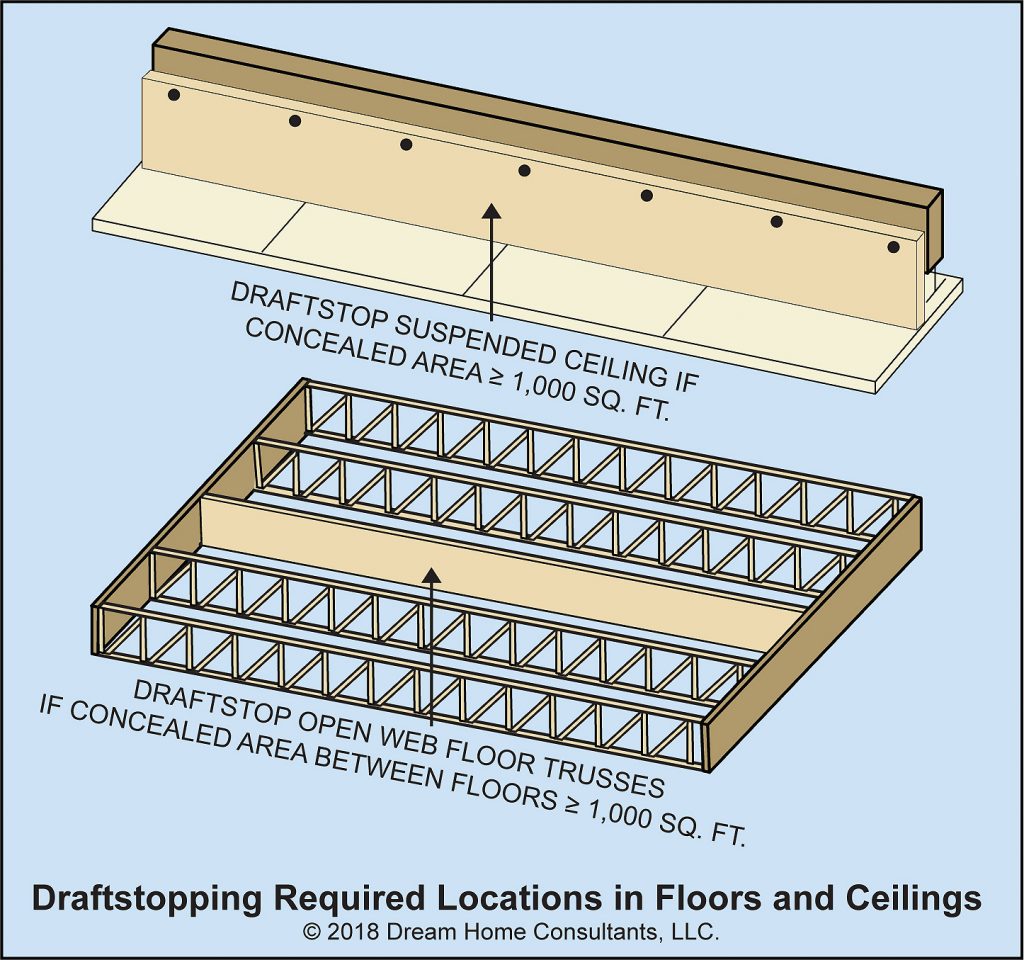 DRAFTSTOP SUSPENDED CEILING IF CONCEALED AREA ≥ 1,000 SQ. FT.

DRAFTSTOP OPEN WEB FLOOR TRUSSES IF CONCEALED AREA BETWEEN FLOORS ≥ 1,000 SQ. FT.

Draftstopping Required Locations in Floors and Ceilings
© 2018 Dream Home Consultants, LLC.