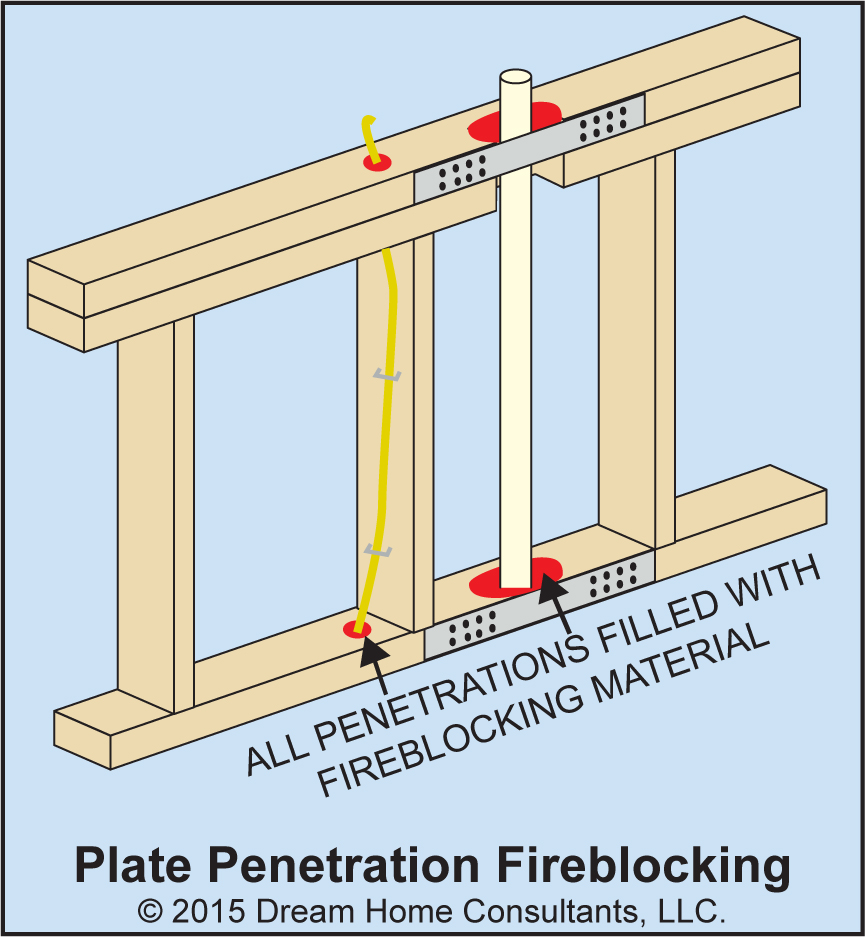 ALL PENETRATIONS FILLED WITH FIREBLOCKING MATERIAL

Plate Penetration Fireblocking

© 2015 Dream Home Consultants, LLC.