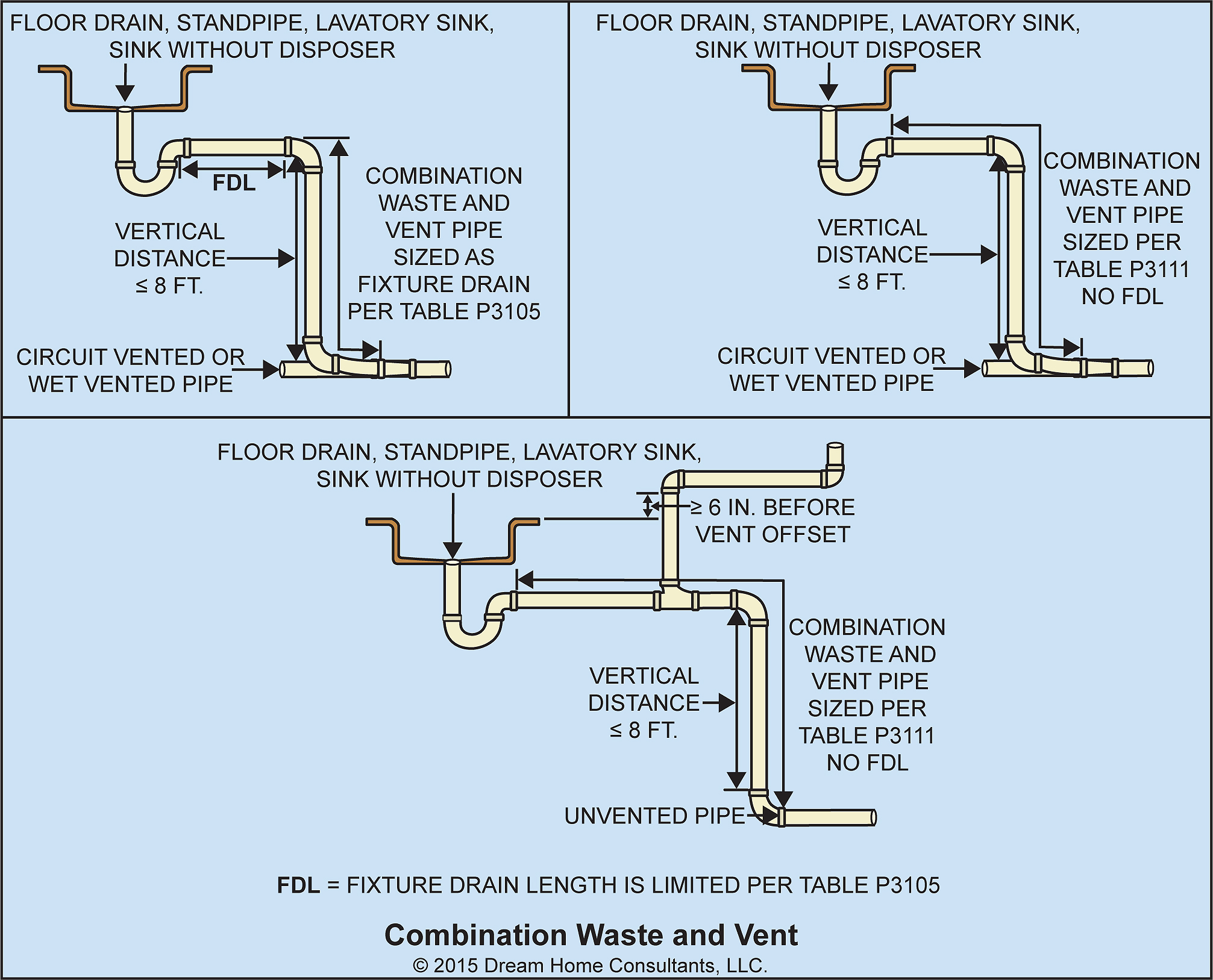 FLOOR DRAIN, STANDPIPE, LAVATORY SINK, SINK WITHOUT DISPOSER

FDL

VERTICAL DISTANCE ≤ 8 FT.

COMBINATION WASTE AND VENT PIPE SIZED AS FIXTURE DRAIN PER TABLE P3105

CIRCUIT VENTED OR WET VENTED PIPE

FLOOR DRAIN, STANDPIPE, LAVATORY SINK, SINK WITHOUT DISPOSER

VERTICAL DISTANCE ≤ 8 FT.

COMBINATION WASTE AND VENT PIPE SIZED PER TABLE P3111 NO FDL

CIRCUIT VENTED OR WET VENTED PIPE

FLOOR DRAIN, STANDPIPE, LAVATORY SINK, SINK WITHOUT DISPOSER

≥ 6 IN. BEFORE VENT OFFSET

VERTICAL DISTANCE ≤ 8 FT.

COMBINATION WASTE AND VENT PIPE SIZED PER TABLE P3111 NO FDL

UNVENTED PIPE

FDL = FIXTURE DRAIN LENGTH IS LIMITED PER TABLE P3105

Combination Waste and Vent

© 2015 Dream Home Consultants, LLC.