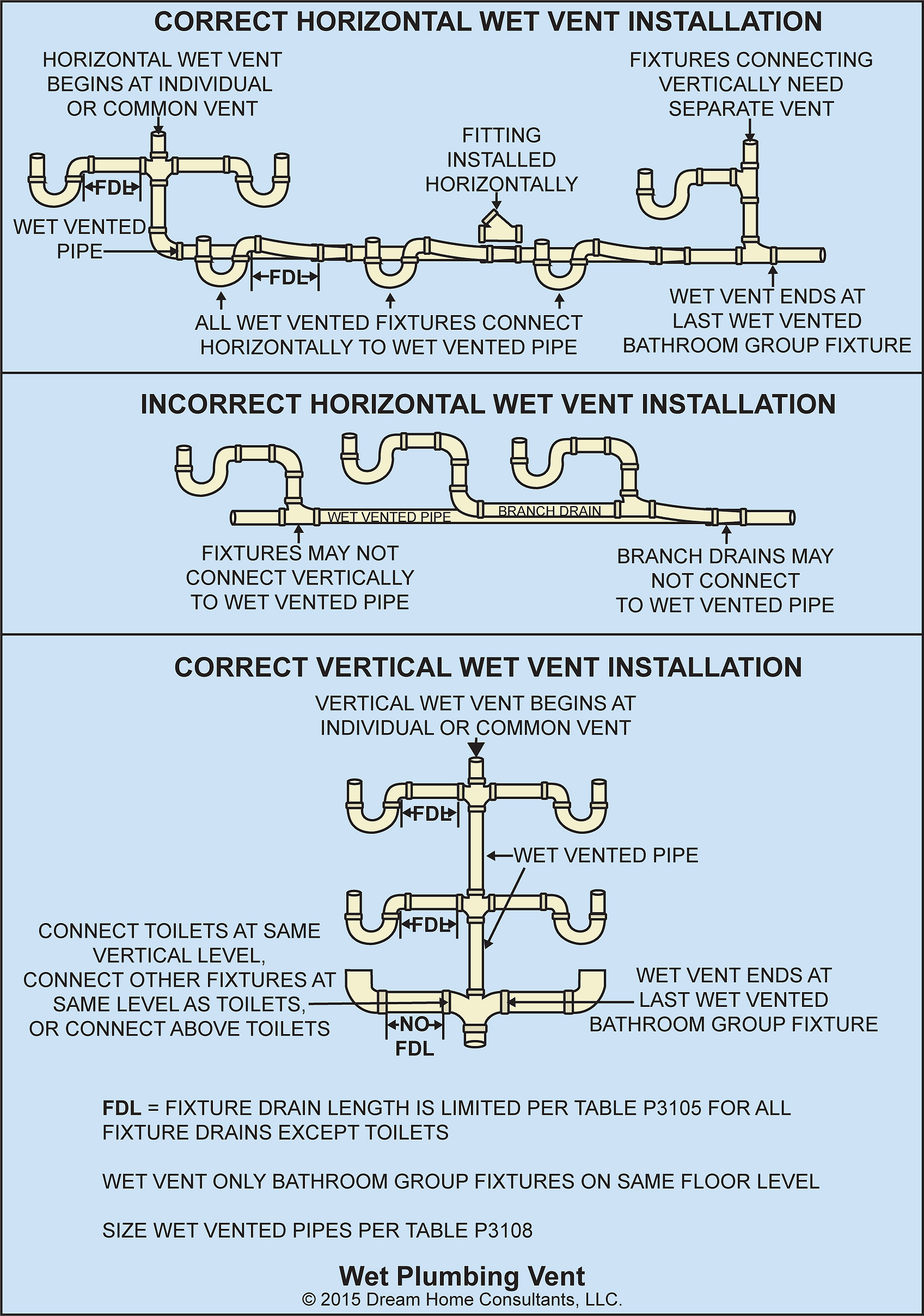 CORRECT HORIZONTAL WET VENT INSTALLATION

HORIZONTAL WET VENT BEGINS AT INDIVIDUAL OR COMMON VENT

FIXTURES CONNECTING VERTICALLY NEED SEPARATE VENT

FITTING INSTALLED HORIZONTALLY

FDL

WET VENTED PIPE

FDL

ALL WET VENTED FIXTURES CONNECT HORIZONTALLY TO WET VENTED PIPE

WET VENT ENDS AT LAST WET VENTED BATHROOM GROUP FIXTURE

INCORRECT HORIZONTAL WET VENT INSTALLATION

WET VENTED PIPE

BRANCH DRAIN

FIXTURES MAY NOT CONNECT VERTICALLY TO WET VENTED PIPE

BRANCH DRAINS MAY NOT CONNECT TO WET VENTED PIPE

CORRECT VERTICAL WET VENT INSTALLATION

VERTICAL WET VENT BEGINS AT INDIVIDUAL OR COMMON VENT

FDL

WET VENTED PIPE

FDL

CONNECT TOILETS AT SAME VERTICAL LEVEL, CONNECT OTHER FIXTURES AT SAME LEVEL AS TOILETS, OR CONNECT ABOVE TOILETS

NO FDL

WET VENT ENDS AT LAST WET VENTED BATHROOM GROUP FIXTURE

FDL = FIXTURE DRAIN LENGTH IS LIMITED PER TABLE P3105 FOR ALL FIXTURE DRAINS EXCEPT TOILETS

WET VENT ONLY BATHROOM GROUP FIXTURES ON SAME FLOOR LEVEL

SIZE WET VENTED PIPES PER TABLE P3108

Wet Plumbing Vent
© 2015 Dream Home Consultants, LLC.