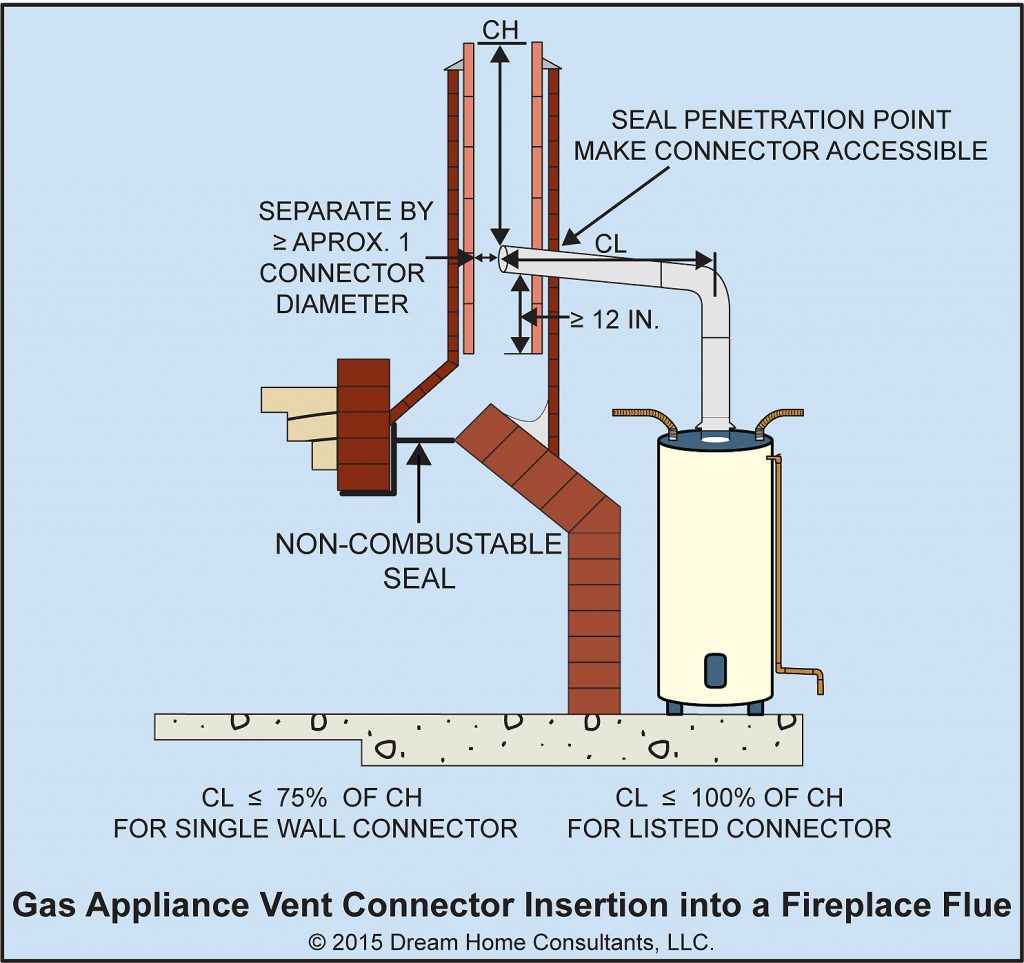 CH

SEAL PENETRATION POINT
MAKE CONNECTOR ACCESSIBLE

SEPARATE BY
≥ APROX. 1
CONNECTOR
DIAMETER

CL

≥ 12 IN.

NON-COMBUSTABLE
SEAL

CL ≤ 75% OF CH
FOR SINGLE WALL CONNECTOR

CL ≤ 100% OF CH
FOR LISTED CONNECTOR

Gas Appliance Vent Connector Insertion into a Fireplace Flue
© 2015 Dream Home Consultants, LLC.