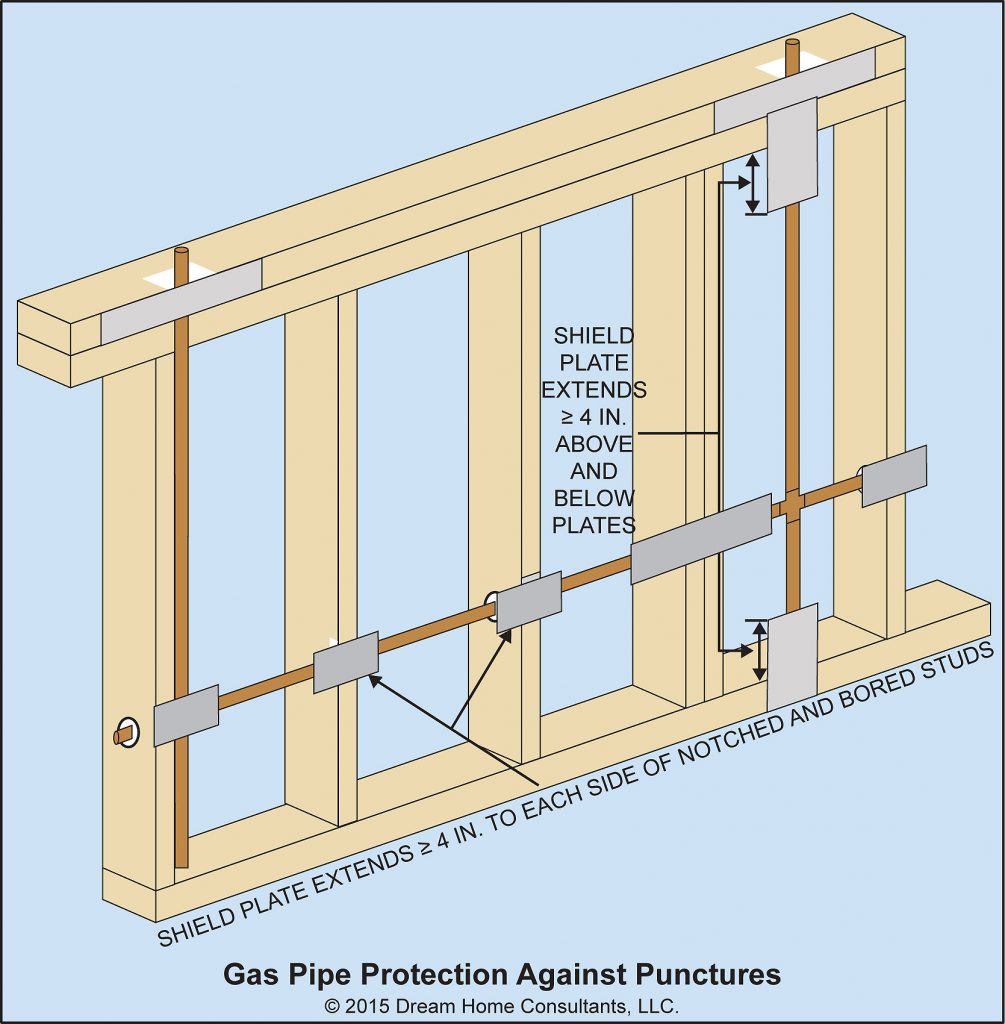 SHIELD PLATE EXTENDS ≥ 4 IN. ABOVE AND BELOW PLATES

SHIELD PLATE EXTENDS ≥ 4 IN. TO EACH SIDE OF NOTCHED AND BORED STUDS

Gas Pipe Protection Against Punctures

© 2015 Dream Home Consultants, LLC.