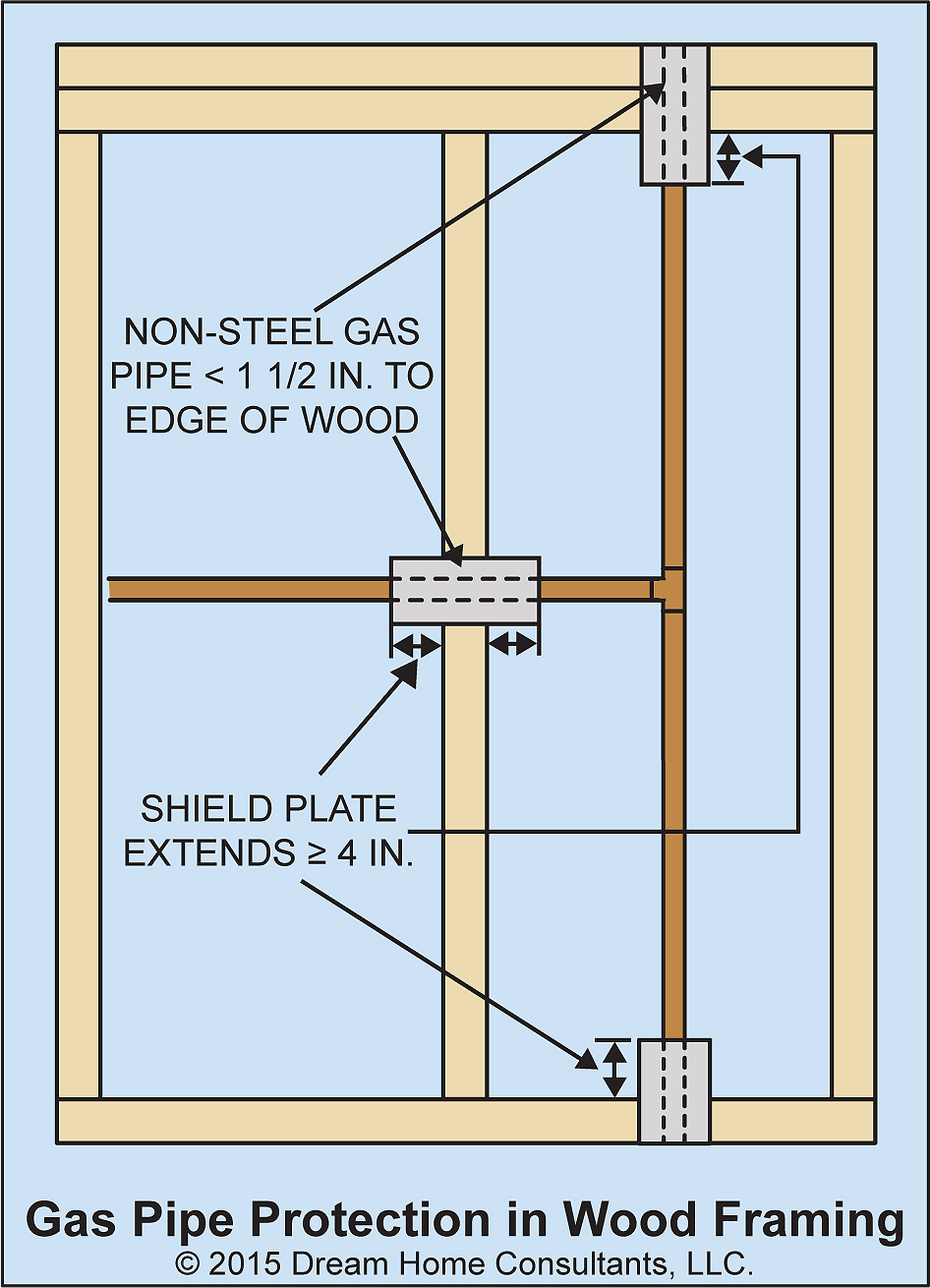 NON-STEEL GAS PIPE < 1 1/2 IN. TO EDGE OF WOOD

SHIELD PLATE EXTENDS ≥ 4 IN.

Gas Pipe Protection in Wood Framing
© 2015 Dream Home Consultants, LLC.