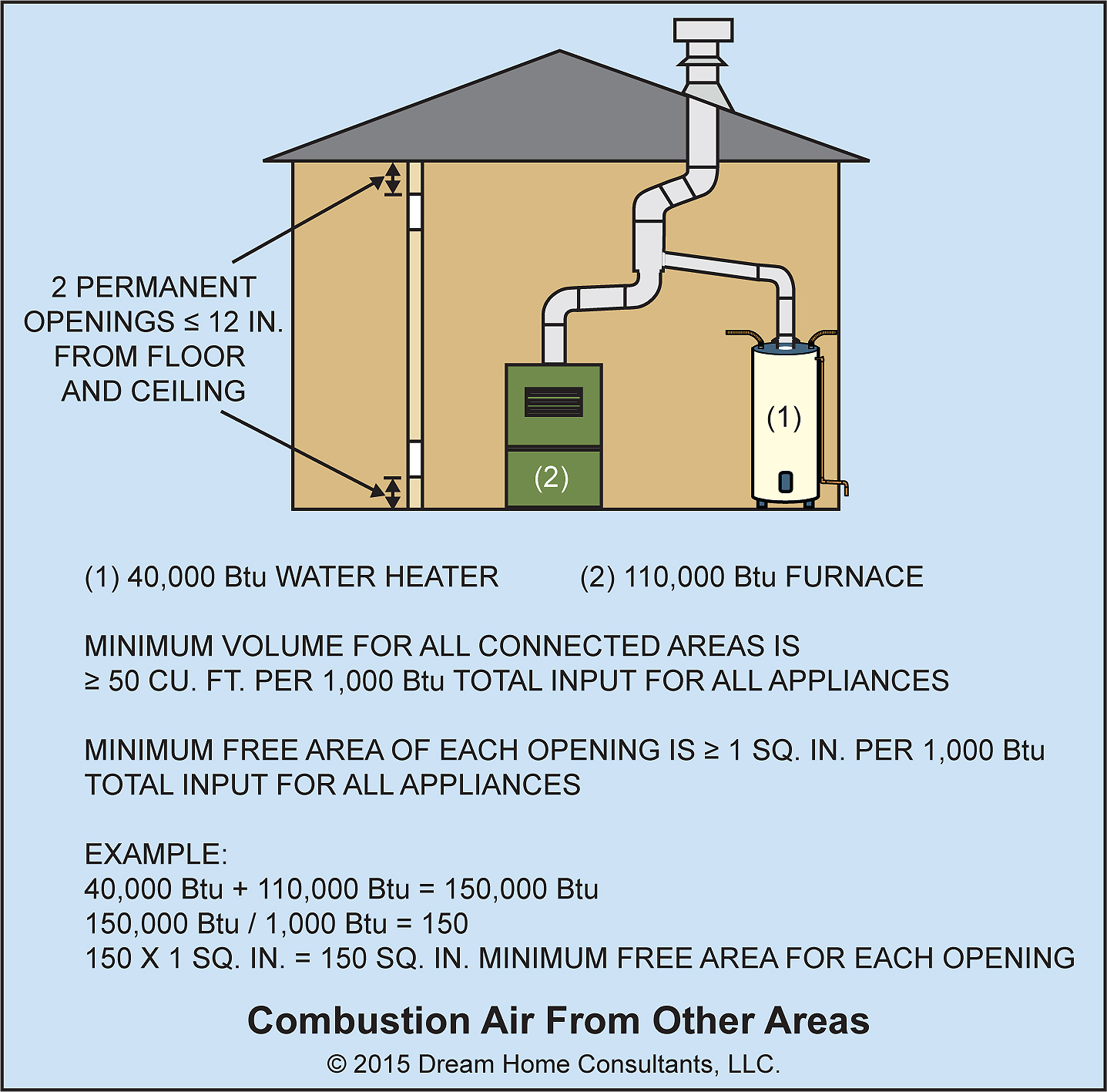 2 PERMANENT OPENINGS ≤ 12 IN. FROM FLOOR AND CEILING

(1)

(2)

(1) 40,000 Btu WATER HEATER

(2) 110,000 Btu FURNACE

MINIMUM VOLUME FOR ALL CONNECTED AREAS IS ≥ 50 CU. FT. PER 1,000 Btu TOTAL INPUT FOR ALL APPLIANCES

MINIMUM FREE AREA OF EACH OPENING IS ≥ 1 SQ. IN. PER 1,000 Btu TOTAL INPUT FOR ALL APPLIANCES

EXAMPLE:
40,000 Btu + 110,000 Btu = 150,000 Btu
150,000 Btu / 1,000 Btu = 150
150 X 1 SQ. IN. = 150 SQ. IN. MINIMUM FREE AREA FOR EACH OPENING

Combustion Air From Other Areas

© 2015 Dream Home Consultants, LLC.