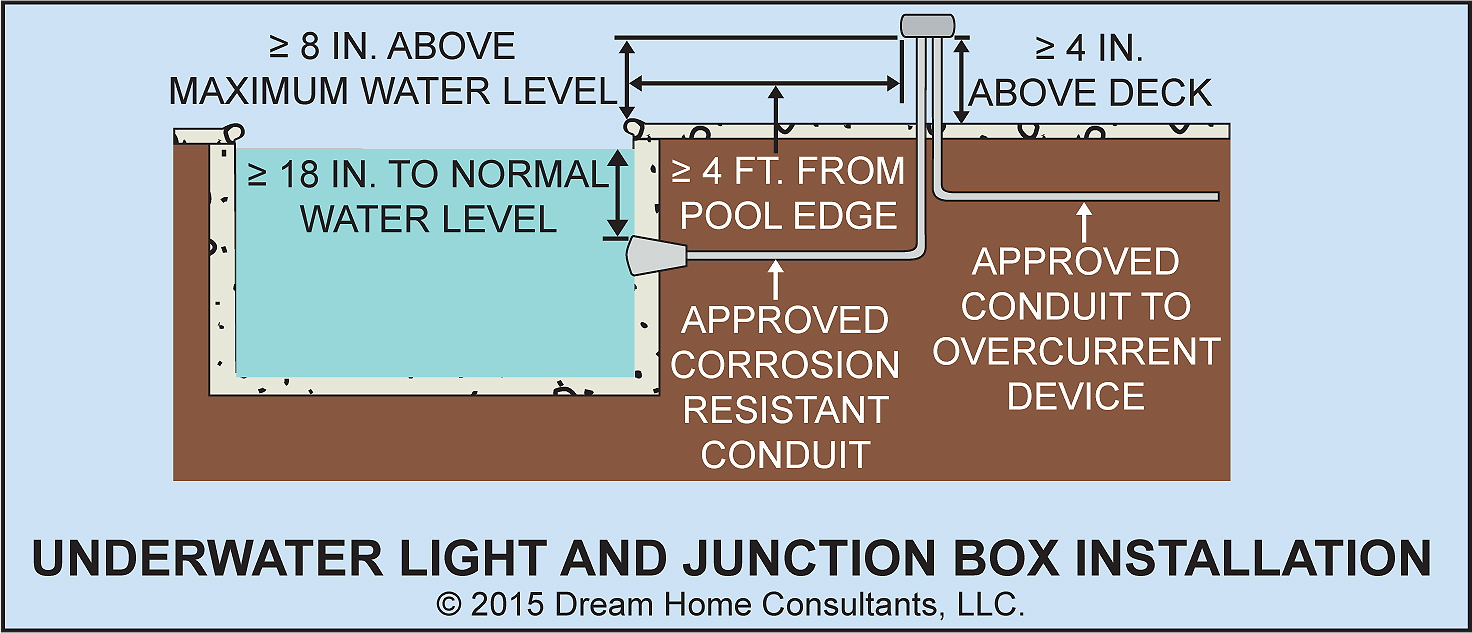 ≥ 8 IN. ABOVE
MAXIMUM WATER LEVEL

≥ 4 IN.
ABOVE DECK

≥ 18 IN. TO NORMAL
WATER LEVEL

≥ 4 FT. FROM
POOL EDGE

APPROVED
CORROSION
RESISTANT
CONDUIT

APPROVED
CONDUIT TO
OVERCURRENT
DEVICE

UNDERWATER LIGHT AND JUNCTION BOX INSTALLATION
© 2015 Dream Home Consultants, LLC.