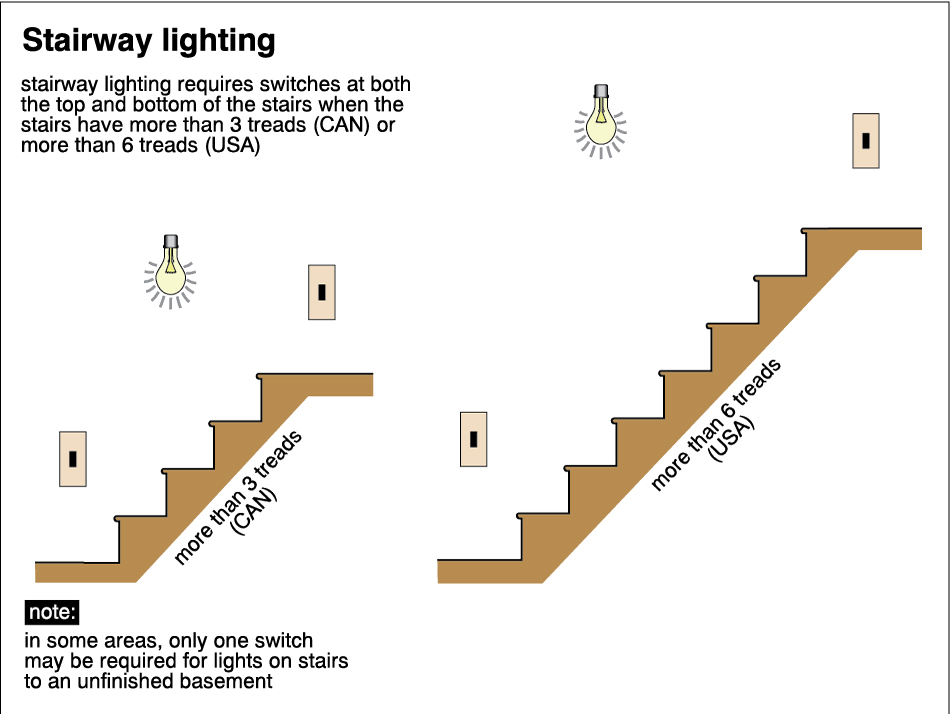 Stairway lighting

stairway lighting requires switches at both the top and bottom of the stairs when the stairs have more than 3 treads (CAN) or more than 6 treads (USA)

more than 3 treads (CAN)

more than 6 treads (USA)

note:

in some areas, only one switch may be required for lights on stairs to an unfinished basement