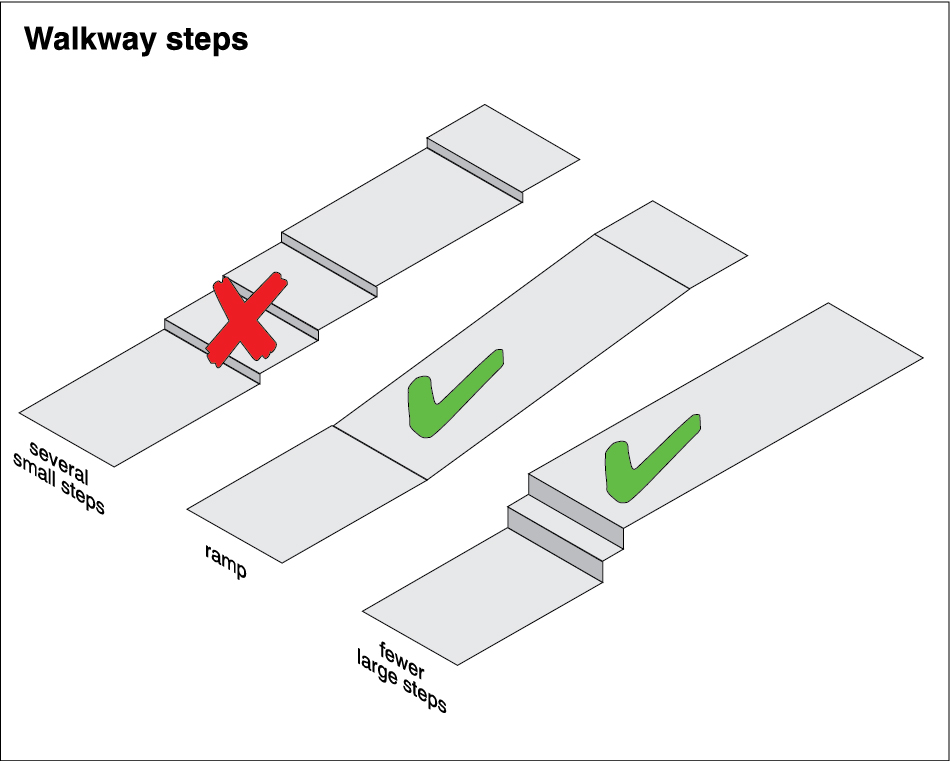 Walkway steps

several small steps

ramp

fewer large steps