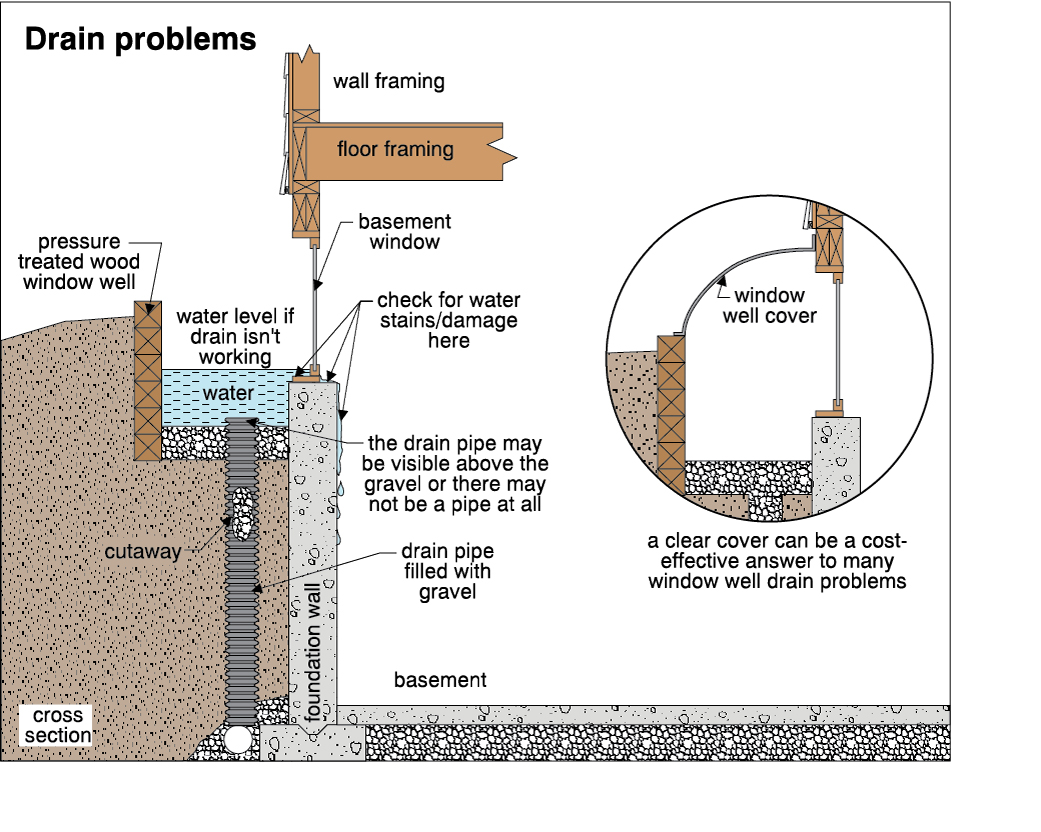 Drain problems

wall framing

floor framing

basement window

pressure treated wood window well

water level if drain isn't working

check for water stains/damage here

water

the drain pipe may be visible above the gravel or there may not be a pipe at all

cutaway

drain pipe filled with gravel

foundation wall

basement

cross section

window well cover

a clear cover can be a cost-effective answer to many window well drain problems