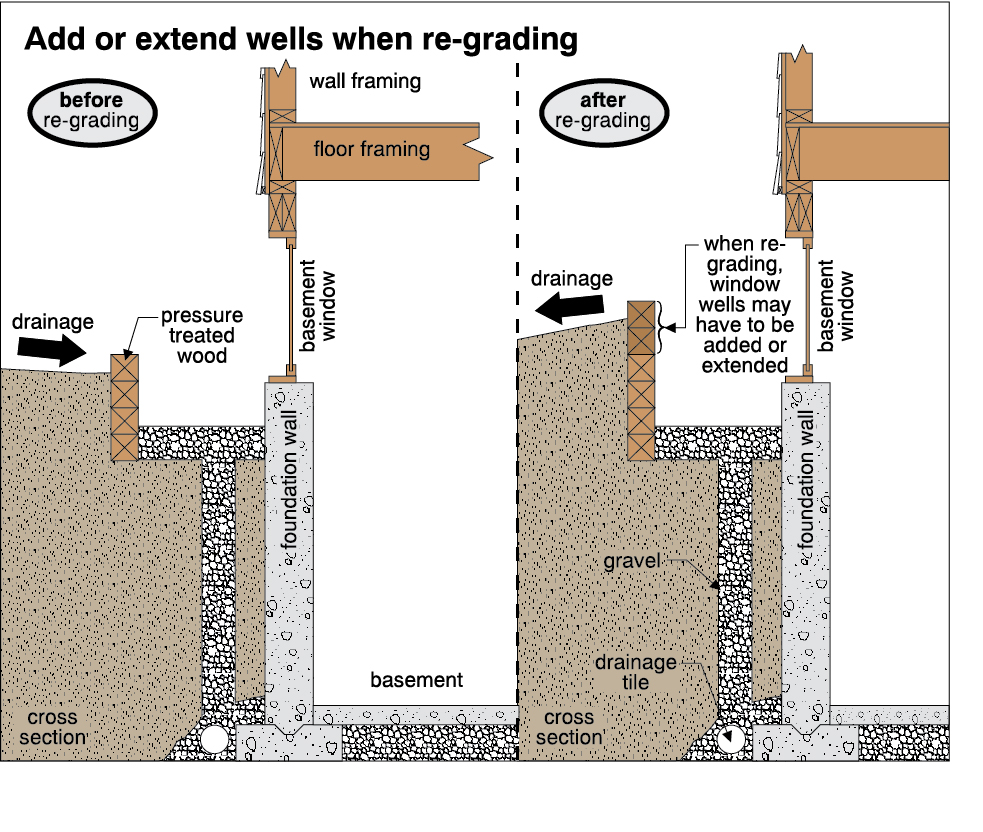 Add or extend wells when re-grading

before re-grading

wall framing

floor framing

drainage

pressure treated wood

basement window

foundation wall

basement

cross section

after re-grading

drainage

when re-grading, window wells may have to be added or extended

basement window

foundation wall

gravel

drainage tile

cross section