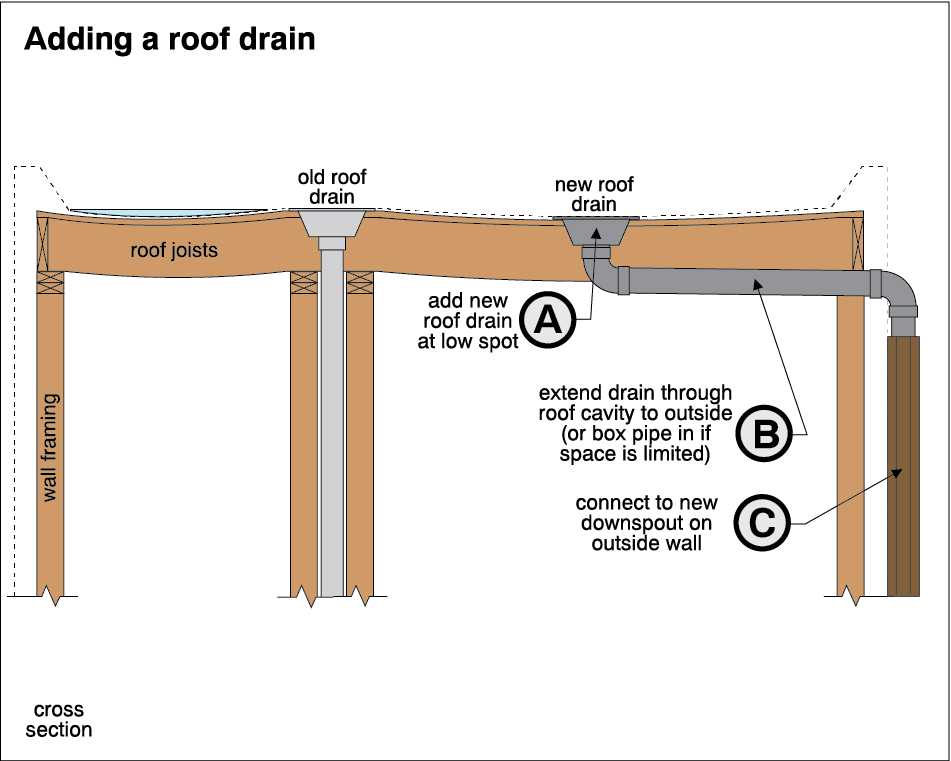 Adding a roof drain

old roof drain

new roof drain

roof joists

wall framing

add new roof drain at low spot

A

extend drain through roof cavity to outside (or box pipe in if space is limited)

B

connect to new downspout on outside wall

C

cross section