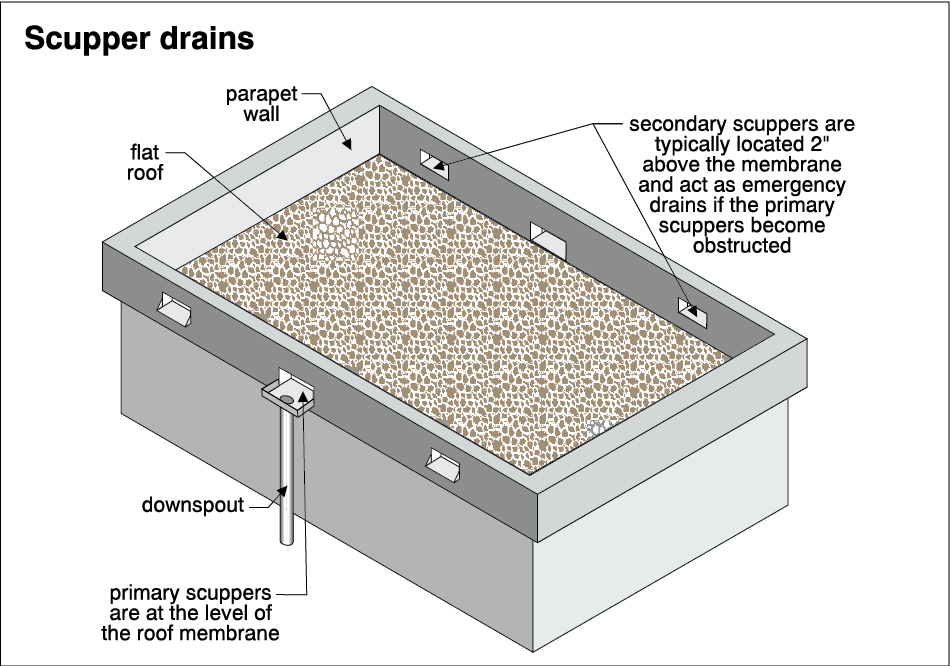 Scupper drains

parapet wall

flat roof

secondary scuppers are typically located 2" above the membrane and act as emergency drains if the primary scuppers become obstructed

downspout

primary scuppers are at the level of the roof membrane