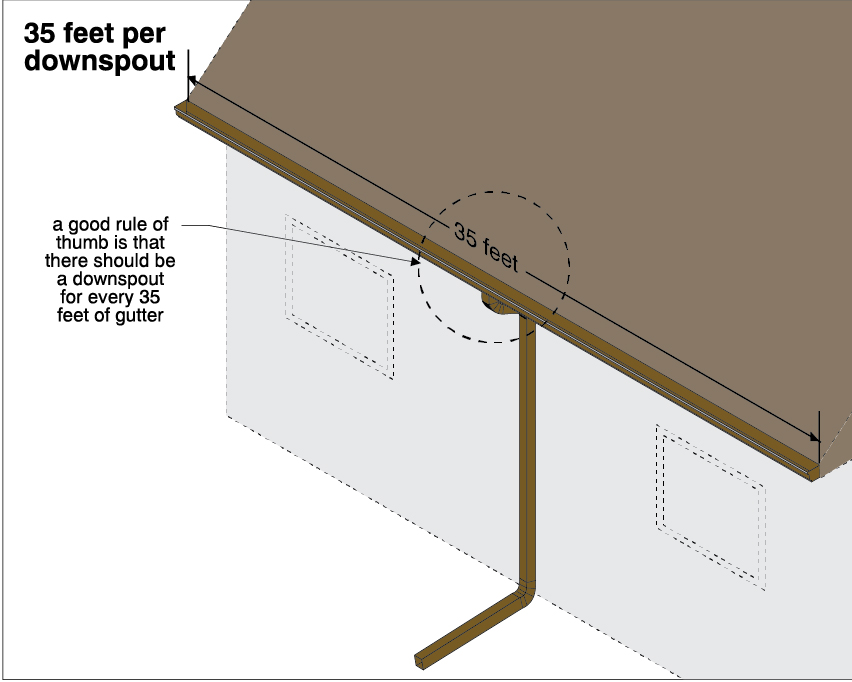 35 feet per downspout

a good rule of thumb is that there should be a downspout for every 35 feet of gutter

35 feet