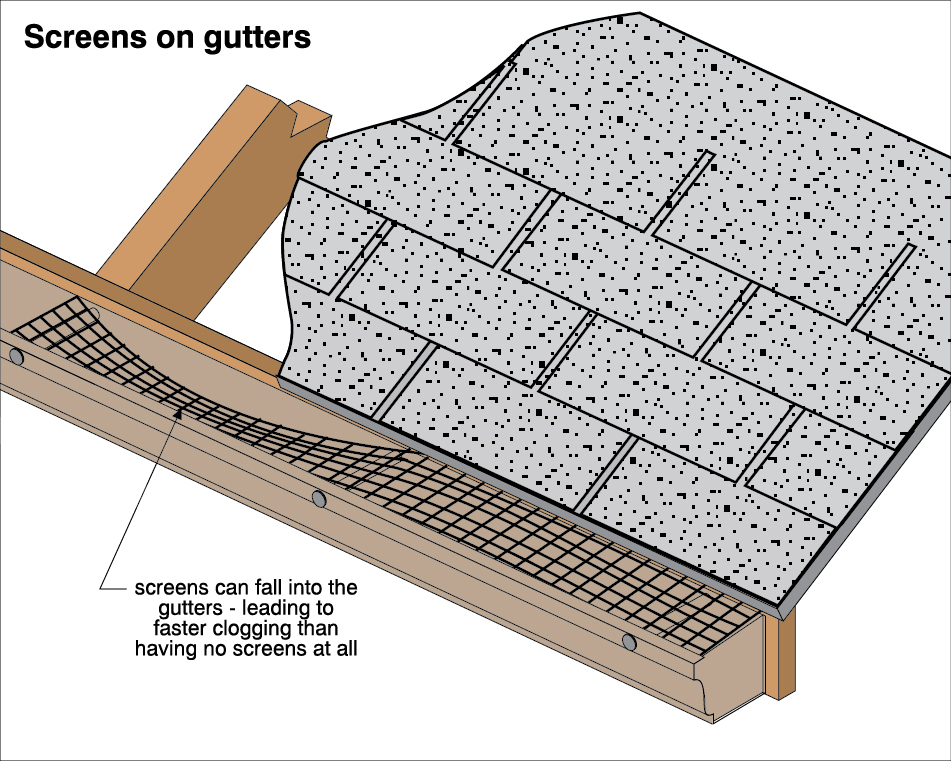 Screens on gutters

screens can fall into the gutters - leading to faster clogging than having no screens at all