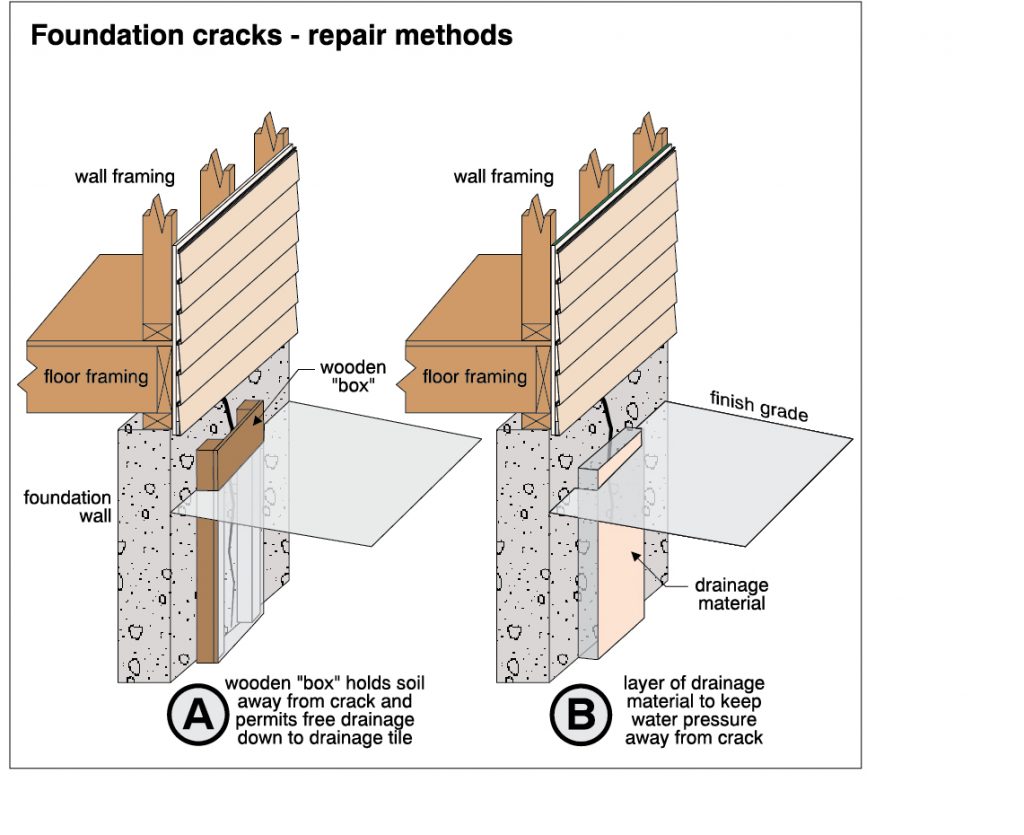 Foundation cracks - repair methods

wall framing

floor framing

wooden "box"

foundation wall

A

wooden "box" holds soil away from crack and permits free drainage down to drainage tile

wall framing

floor framing

finish grade

drainage material

B

layer of drainage material to keep water pressure away from crack