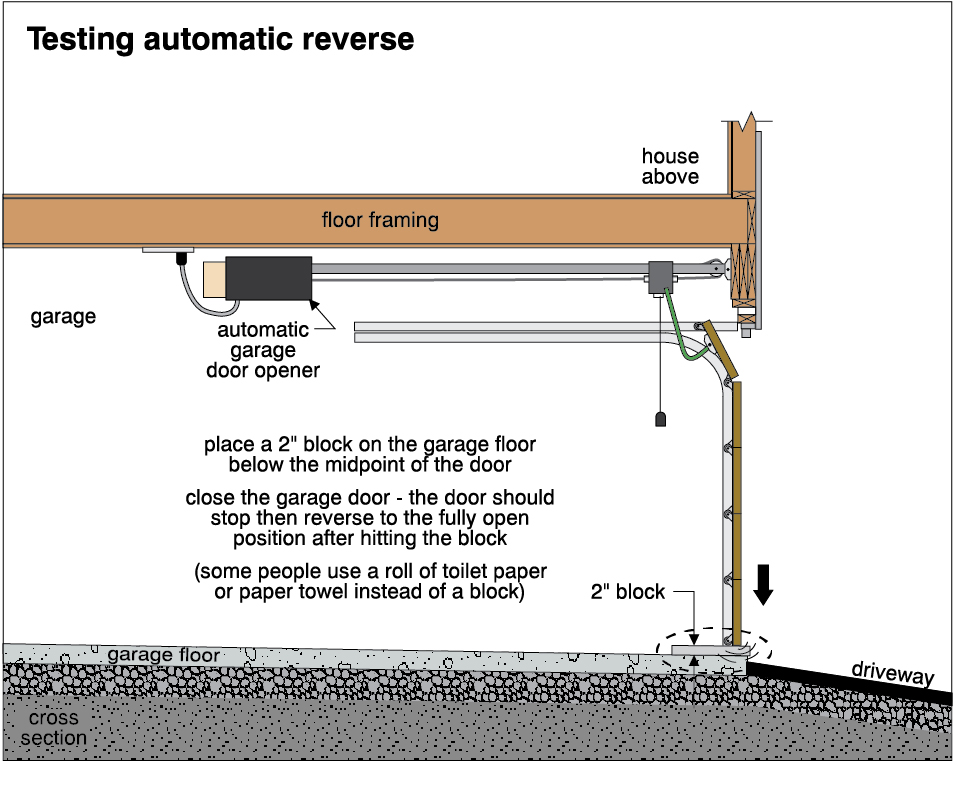 Testing automatic reverse

house above

floor framing

garage

automatic garage door opener

place a 2" block on the garage floor below the midpoint of the door

close the garage door - the door should stop then reverse to the fully open position after hitting the block

(some people use a roll of toilet paper or paper towel instead of a block)

2" block

garage floor

driveway

cross section