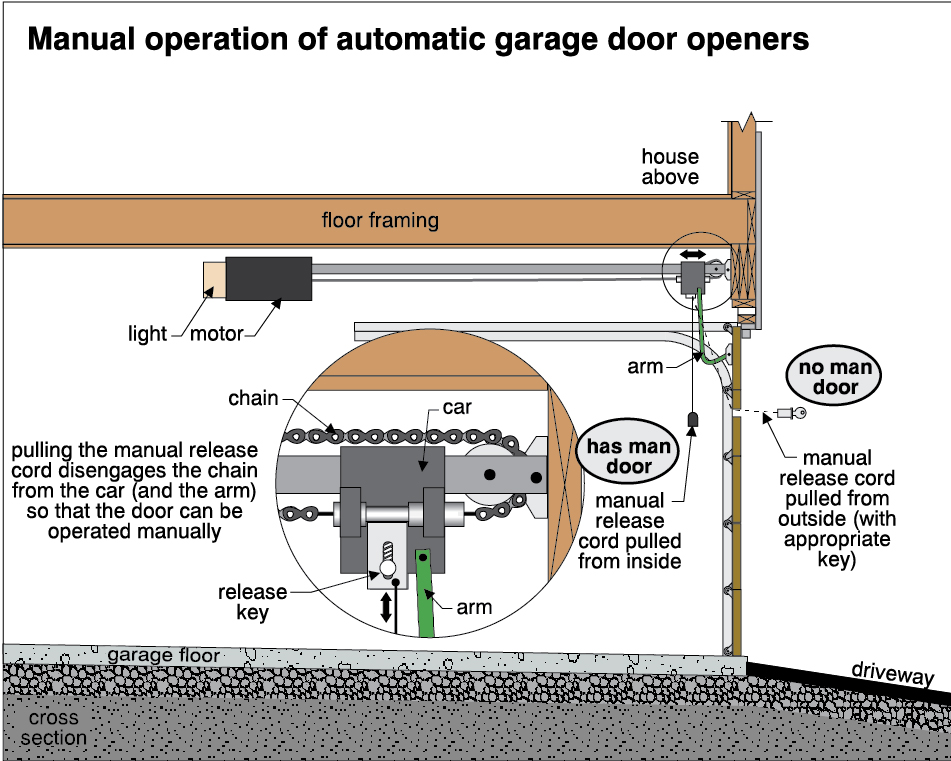 Manual operation of automatic garage door openers

house above

floor framing

light

motor

arm

no man door

chain

car

pulling the manual release cord disengages the chain from the car (and the arm) so that the door can be operated manually

has man door

manual release cord pulled from inside

manual release cord pulled from outside (with appropriate key)

release key

arm

garage floor

driveway

cross section