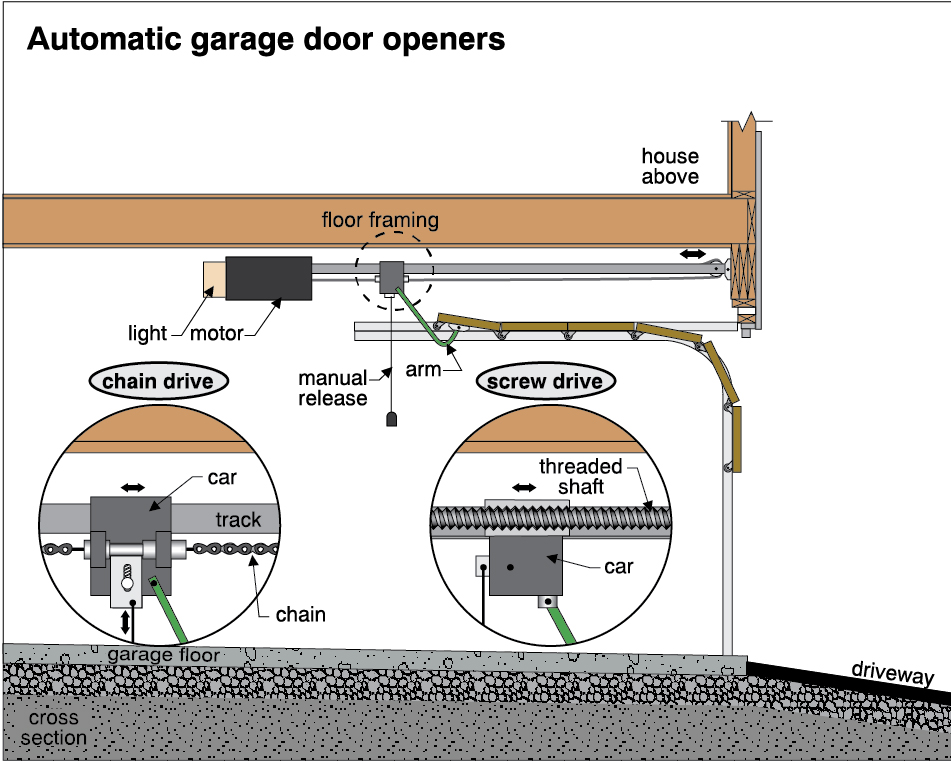 Automatic garage door openers

house above

floor framing

light

motor

manual release

arm

chain drive

screw drive

car

track

chain

threaded shaft

car

garage floor

driveway

cross section