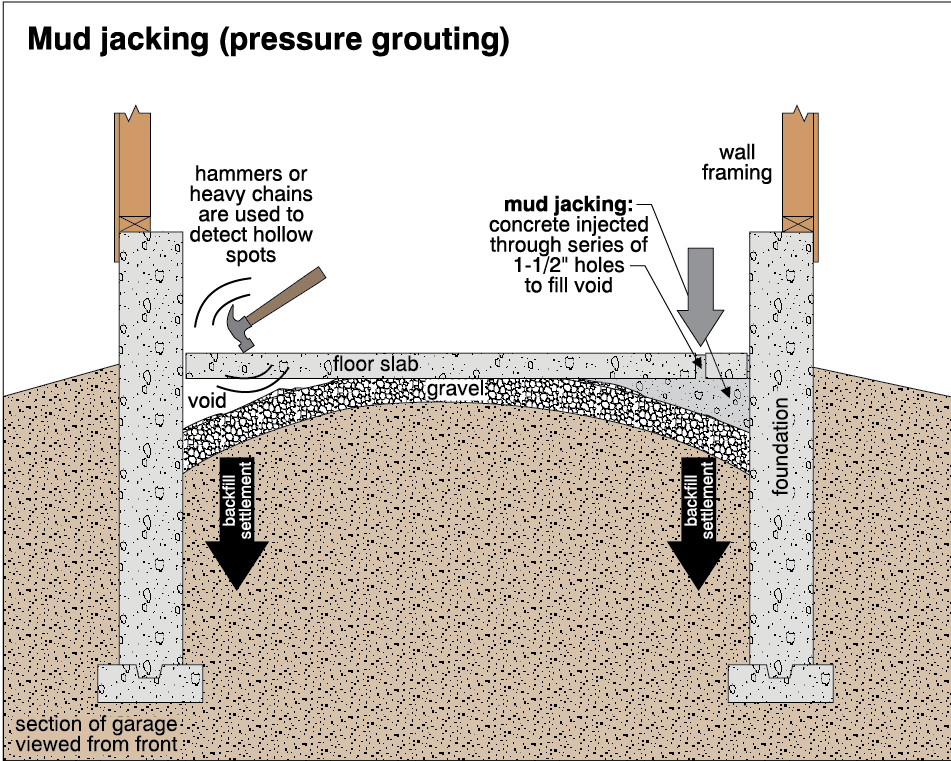 Mud jacking (pressure grouting)

hammers or heavy chains are used to detect hollow spots

wall framing

mud jacking: concrete injected through series of 1-1/2" holes to fill void

floor slab

void

gravel

foundation

backfill settlement

backfill settlement

section of garage viewed from front