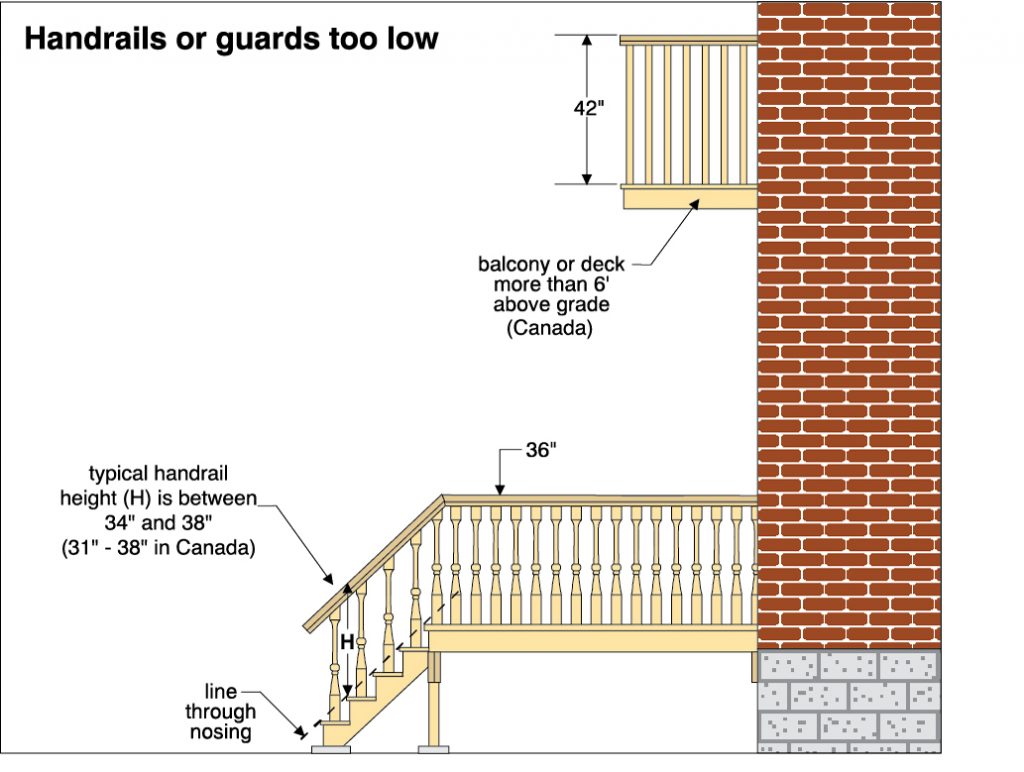 Handrails or guards too low

42"

balcony or deck more than 6' above grade (Canada)

36"

typical handrail height (H) is between 34" and 38" (31" - 38" in Canada)

H

line through nosing