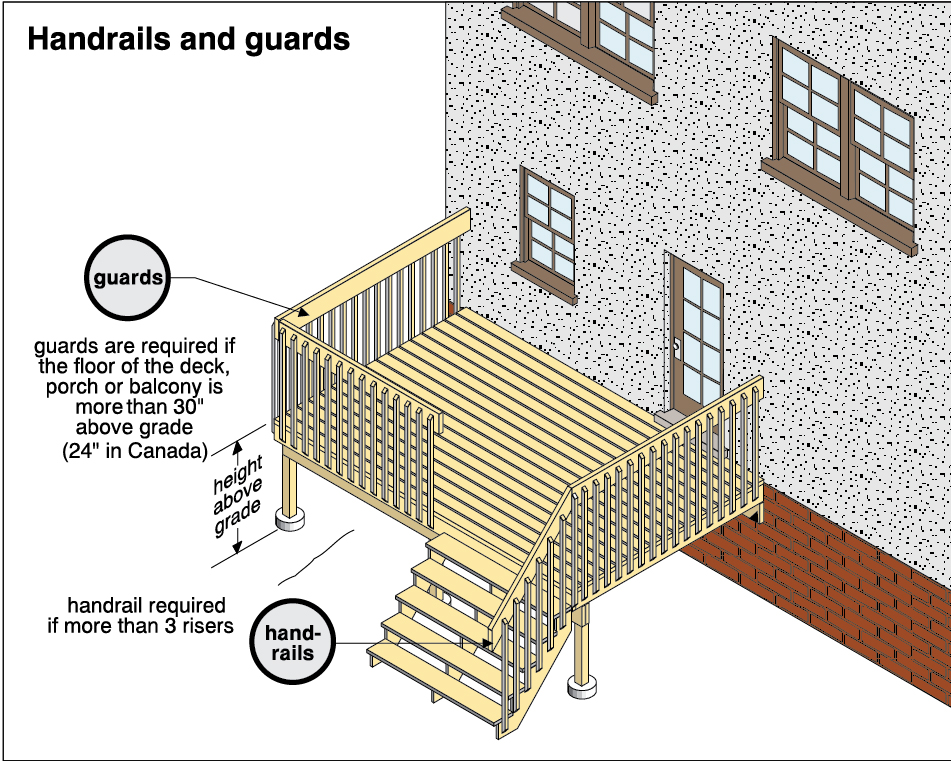 Handrails and guards

guards

guards are required if the floor of the deck, porch or balcony is more than 30" above grade (24" in Canada)

height above grade

handrail required if more than 3 risers

hand-rails