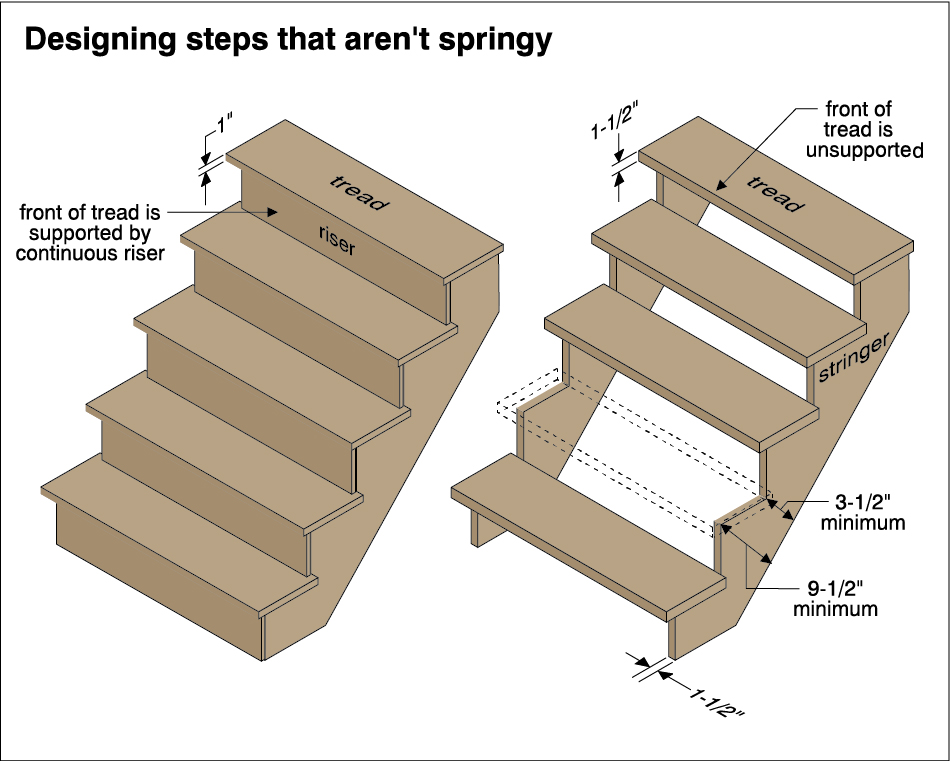 Designing steps that aren't springy

1"

front of tread is supported by continuous riser

tread

riser

1-1/2"

front of tread is unsupported

tread

stringer

3-1/2" minimum

9-1/2" minimum

1-1/2"