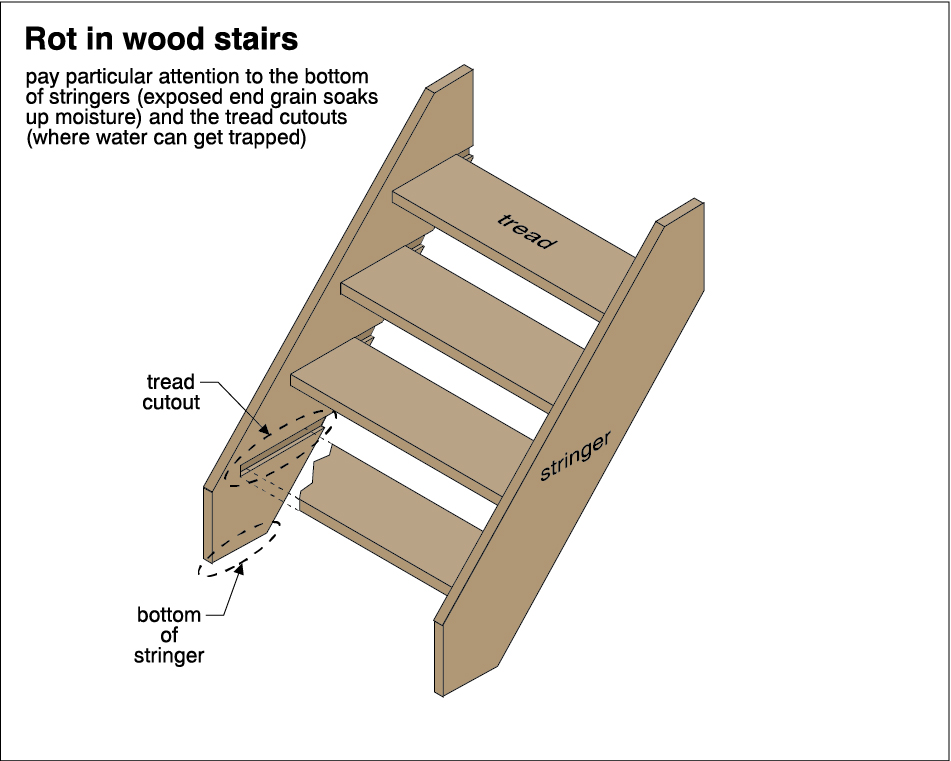 Rot in wood stairs

pay particular attention to the bottom of stringers (exposed end grain soaks up moisture) and the tread cutouts (where water can get trapped)

tread

tread cutout

stringer

bottom of stringer