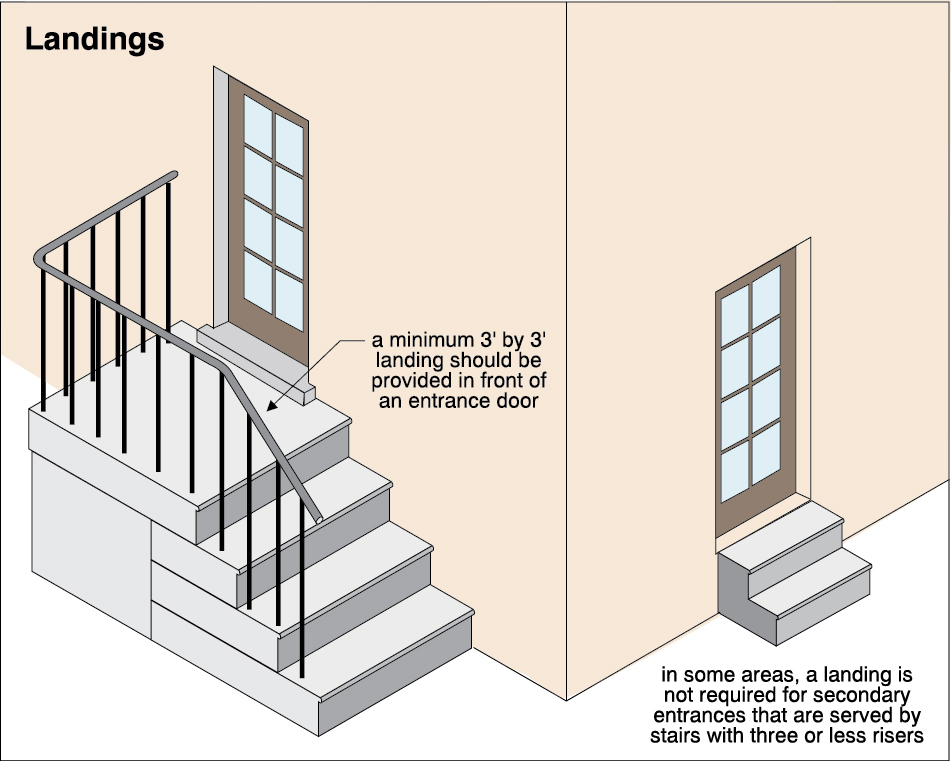 Landings

a minimum 3' by 3' landing should be provided in front of an entrance door

in some areas, a landing is not required for secondary entrances that are served by stairs with three or less risers