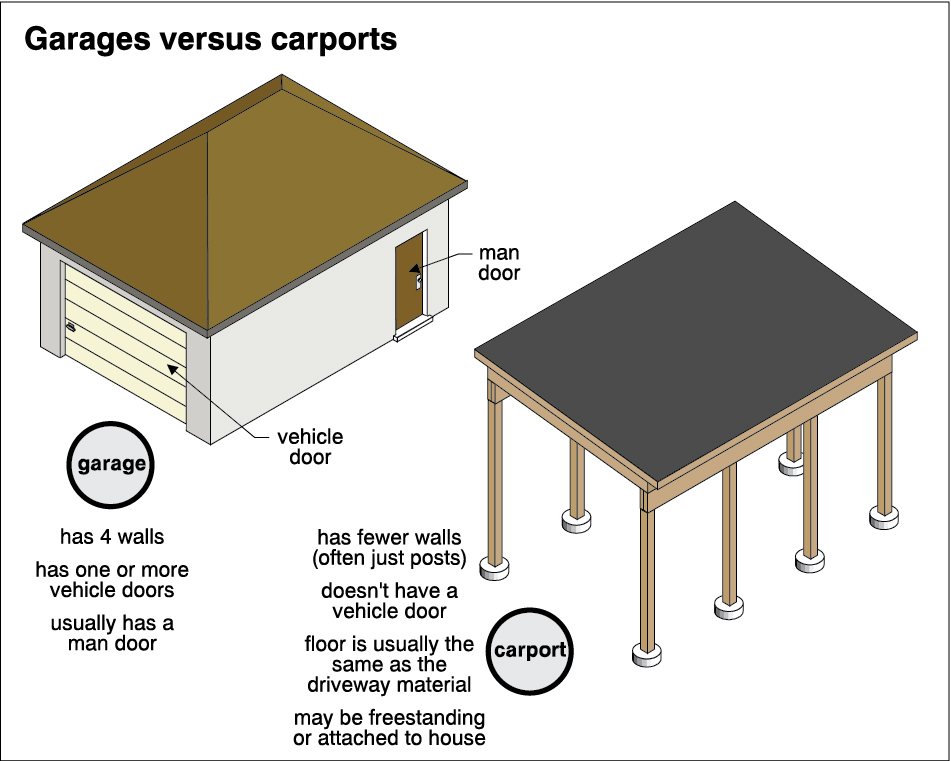 Garages versus carports

man door

vehicle door

garage

has 4 walls

has one or more vehicle doors

usually has a man door

has fewer walls (often just posts)

doesn't have a vehicle door

floor is usually the same as the driveway material

may be freestanding or attached to house

carport