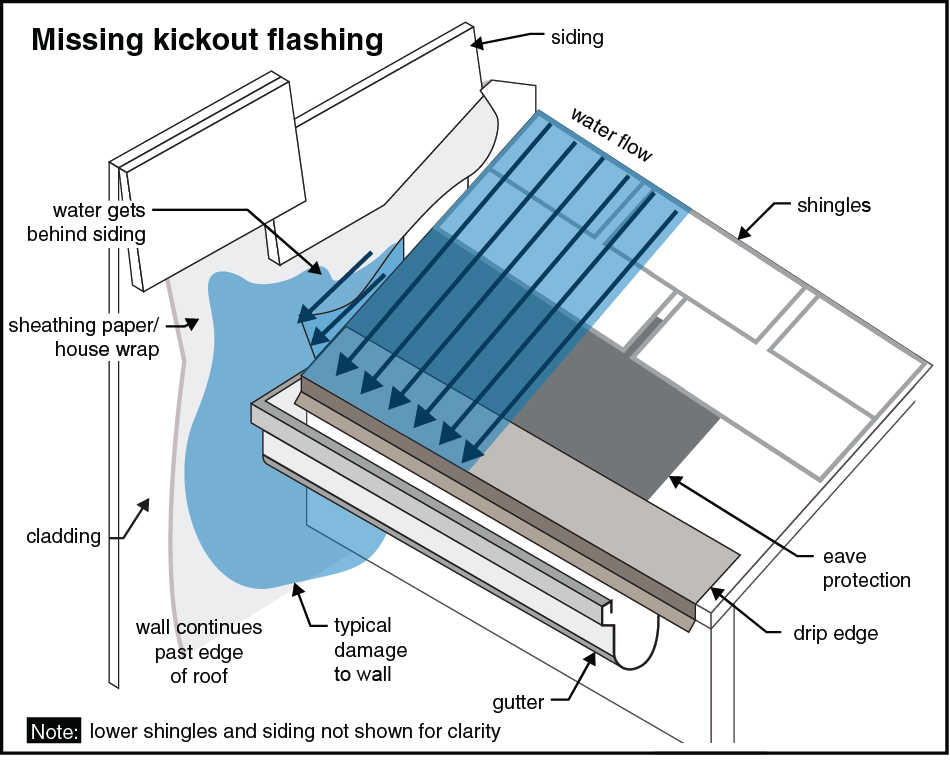 Missing kickout flashing

siding

water flow

shingles

water gets behind siding

sheathing paper/ house wrap

cladding

eave protection

drip edge

wall continues past edge of roof

typical damage to wall

gutter

Note: lower shingles and siding not shown for clarity