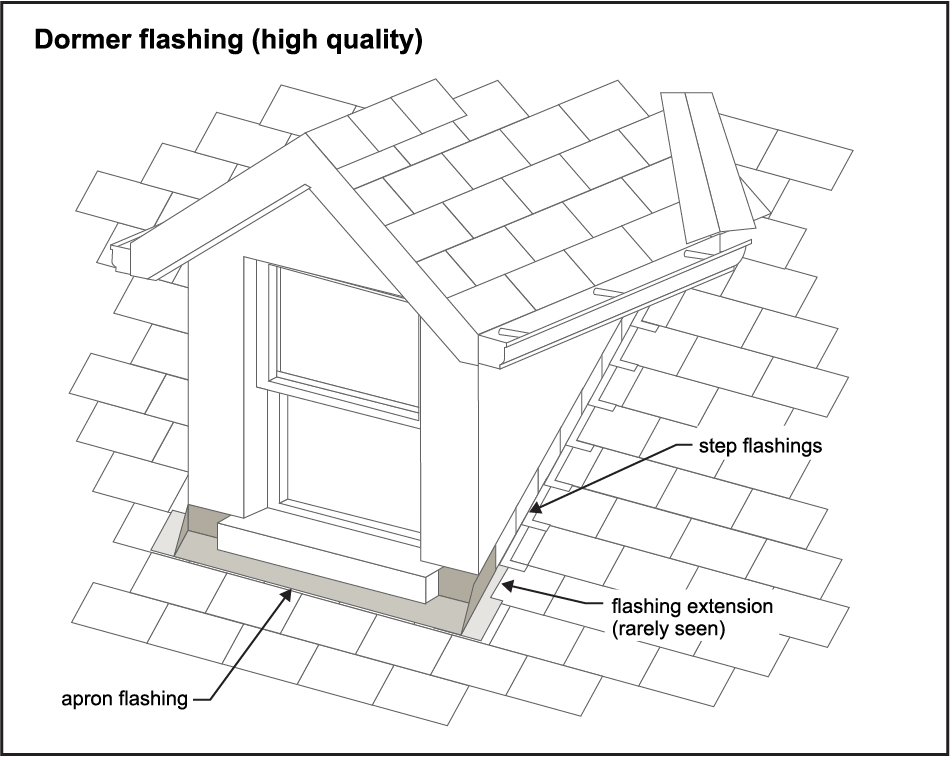 Dormer flashing (high quality)

step flashings

flashing extension (rarely seen)

apron flashing