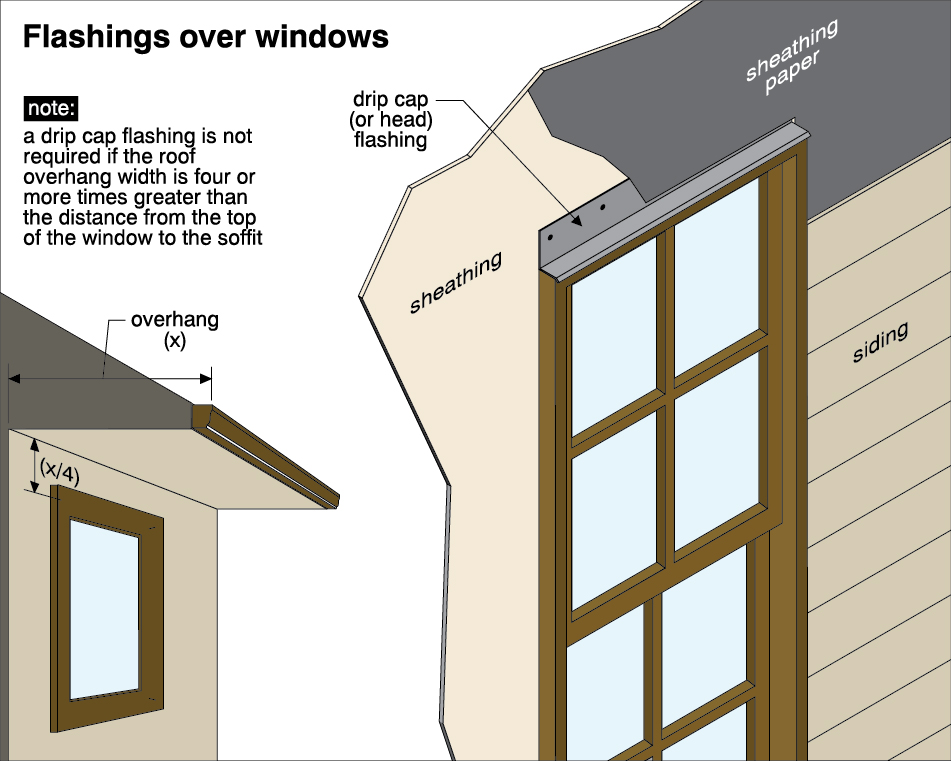 Flashings over windows

note:
a drip cap flashing is not required if the roof overhang width is four or more times greater than the distance from the top of the window to the soffit

drip cap
(or head)
flashing

sheathing
paper

sheathing

siding

overhang
(x)

(x/4)