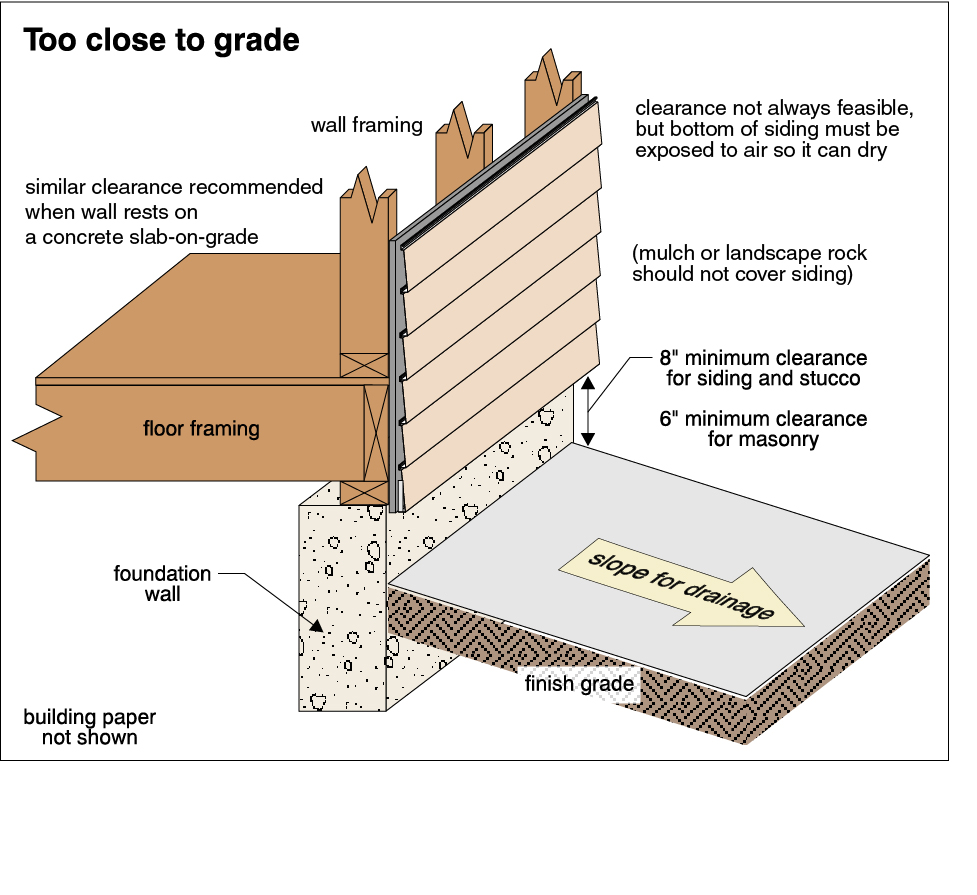 Too close to grade

wall framing

clearance not always feasible, but bottom of siding must be exposed to air so it can dry

similar clearance recommended when wall rests on a concrete slab-on-grade

(mulch or landscape rock should not cover siding)

8" minimum clearance for siding and stucco

6" minimum clearance for masonry

floor framing

foundation wall

slope for drainage

finish grade

building paper not shown