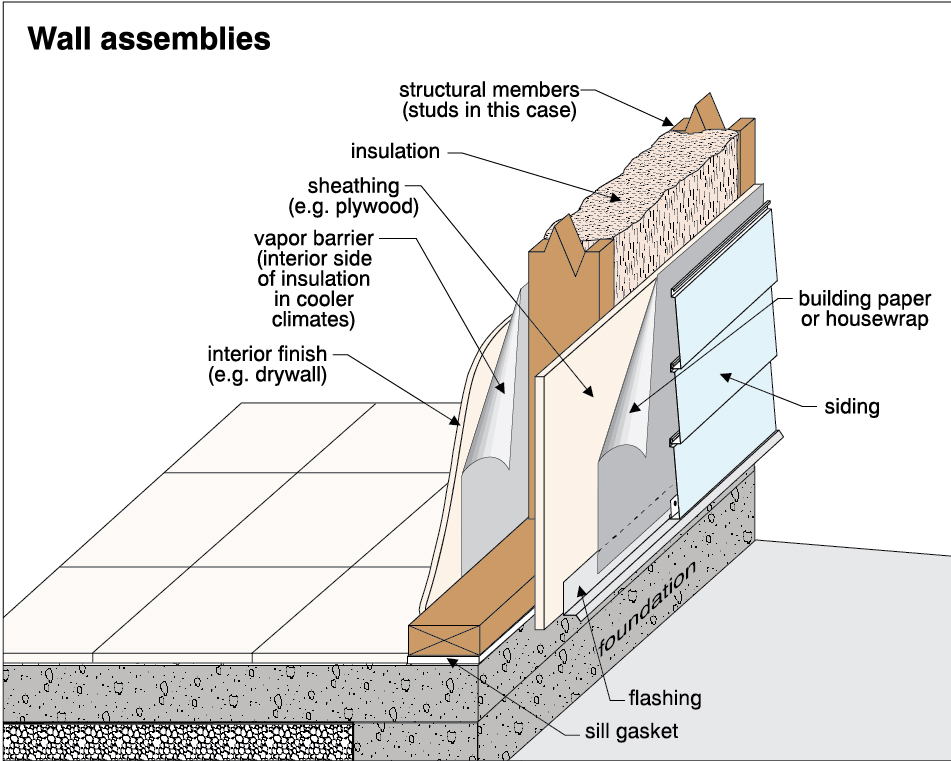 Wall assemblies

structural members
(studs in this case)

insulation

sheathing
(e.g. plywood)

vapor barrier
(interior side
of insulation
in cooler
climates)

interior finish
(e.g. drywall)

building paper
or housewrap

siding

foundation

flashing

sill gasket