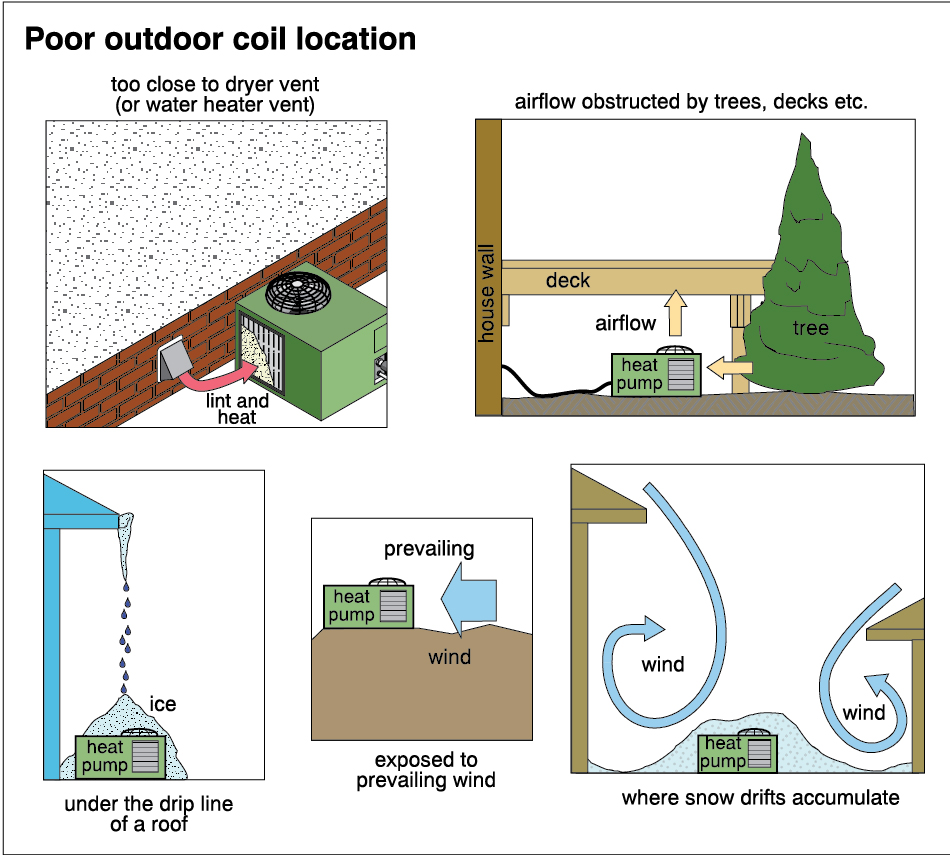 Poor outdoor coil location

too close to dryer vent
(or water heater vent)

lint and
heat

airflow obstructed by trees, decks etc.

house wall

deck

airflow

tree

heat
pump

ice

heat
pump

under the drip line
of a roof

prevailing

heat
pump

wind

exposed to
prevailing wind

wind

wind

heat
pump

where snow drifts accumulate