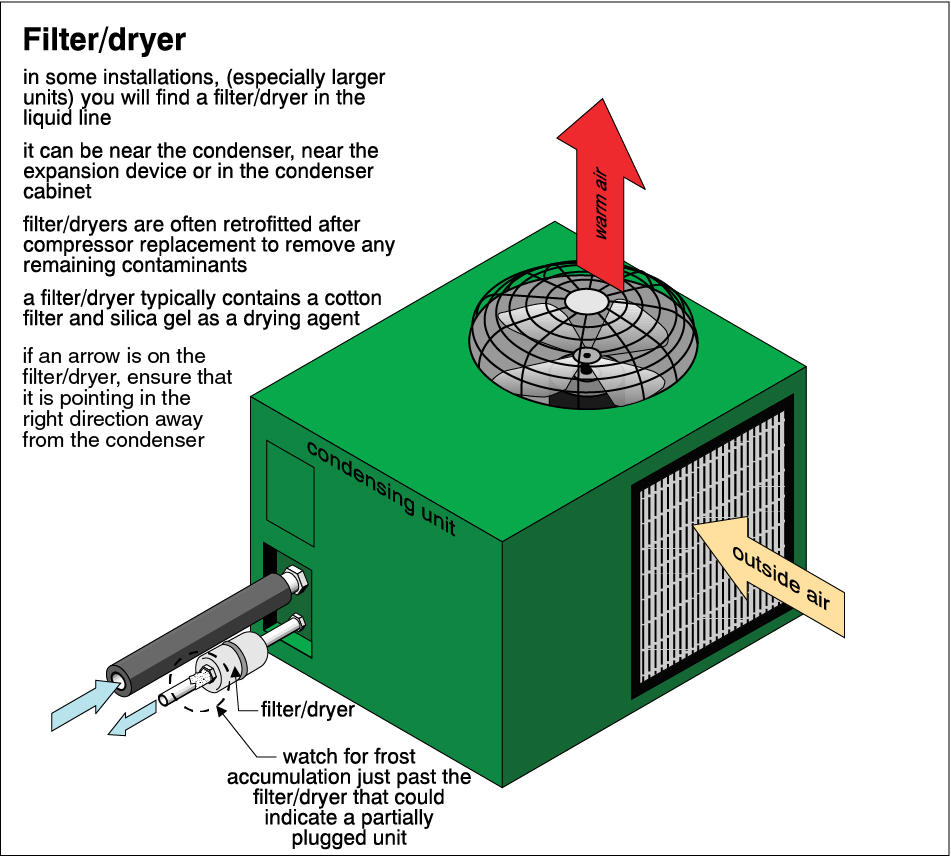 Filter/dryer

in some installations, (especially larger units) you will find a filter/dryer in the liquid line

it can be near the condenser, near the expansion device or in the condenser cabinet

filter/dryers are often retrofitted after compressor replacement to remove any remaining contaminants

a filter/dryer typically contains a cotton filter and silica gel as a drying agent

if an arrow is on the filter/dryer, ensure that it is pointing in the right direction away from the condenser

warm air

condensing unit

outside air

filter/dryer

watch for frost accumulation just past the filter/dryer that could indicate a partially plugged unit