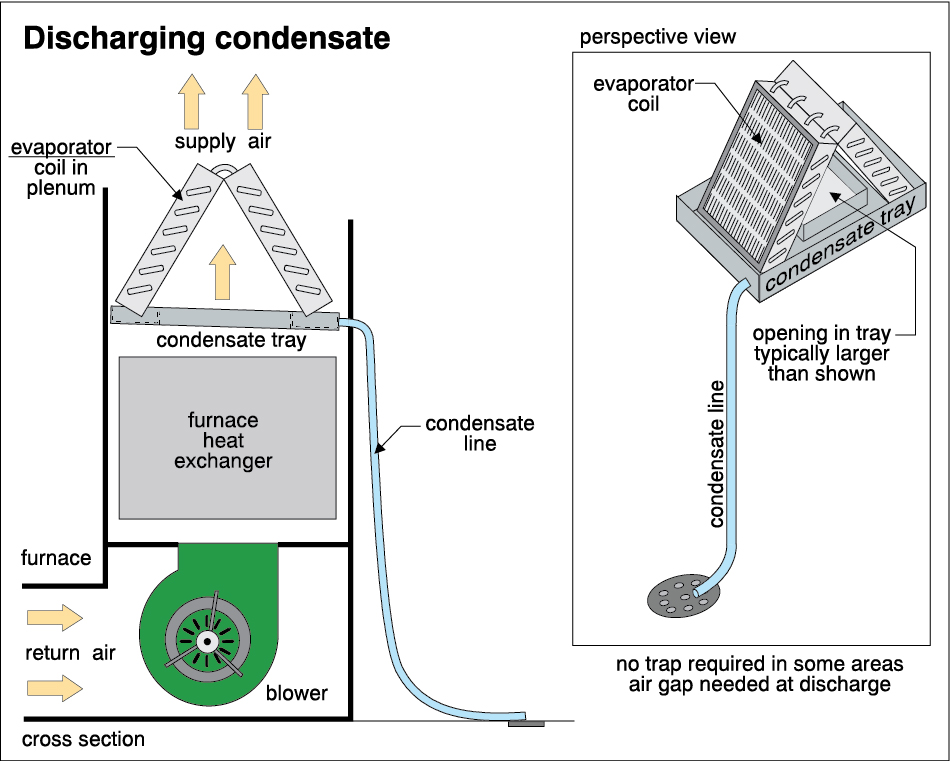 Discharging condensate

supply air

evaporator coil in plenum

condensate tray

furnace heat exchanger

condensate line

furnace

return air

blower

cross section

perspective view

evaporator coil

condensate tray

opening in tray typically larger than shown

condensate line

no trap required in some areas
air gap needed at discharge