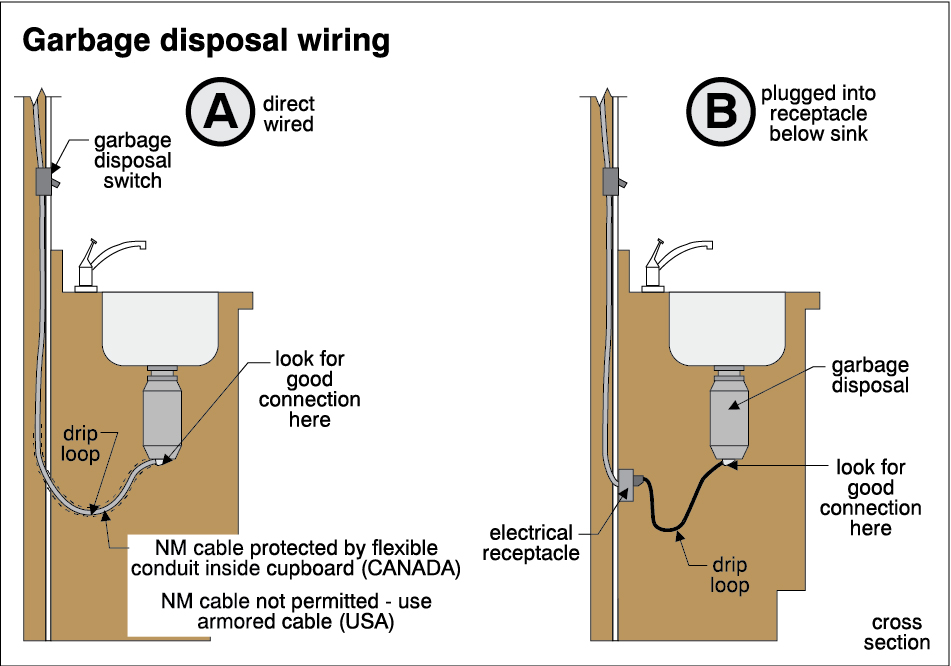 Garbage disposal wiring

A direct wired

garbage disposal switch

look for good connection here

drip loop

NM cable protected by flexible conduit inside cupboard (CANADA)

NM cable not permitted - use armored cable (USA)

B plugged into receptacle below sink

garbage disposal

look for good connection here

electrical receptacle

drip loop

cross section