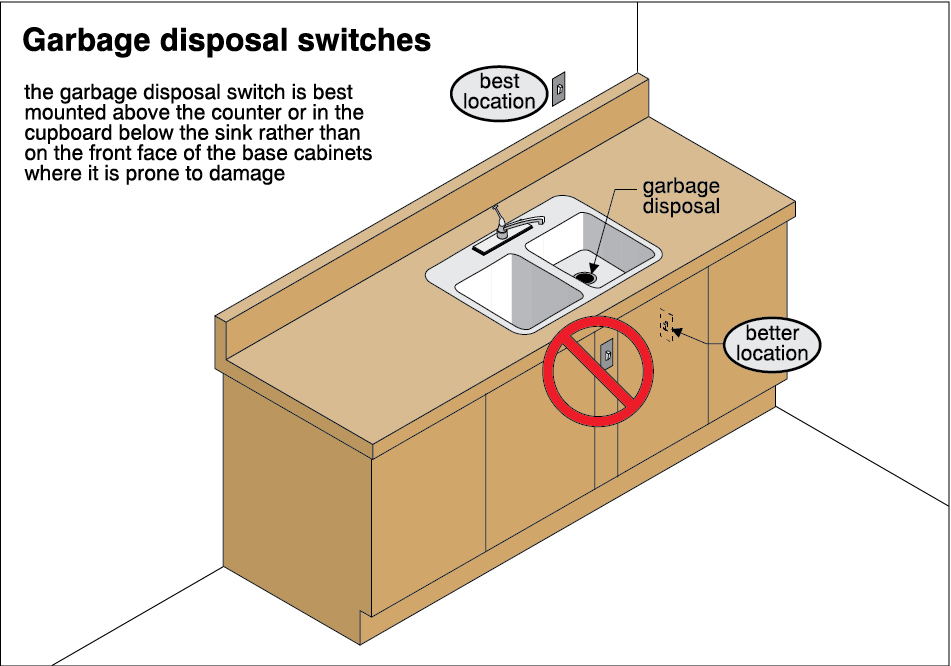 Garbage disposal switches

the garbage disposal switch is best mounted above the counter or in the cupboard below the sink rather than on the front face of the base cabinets where it is prone to damage

best location

garbage disposal

better location