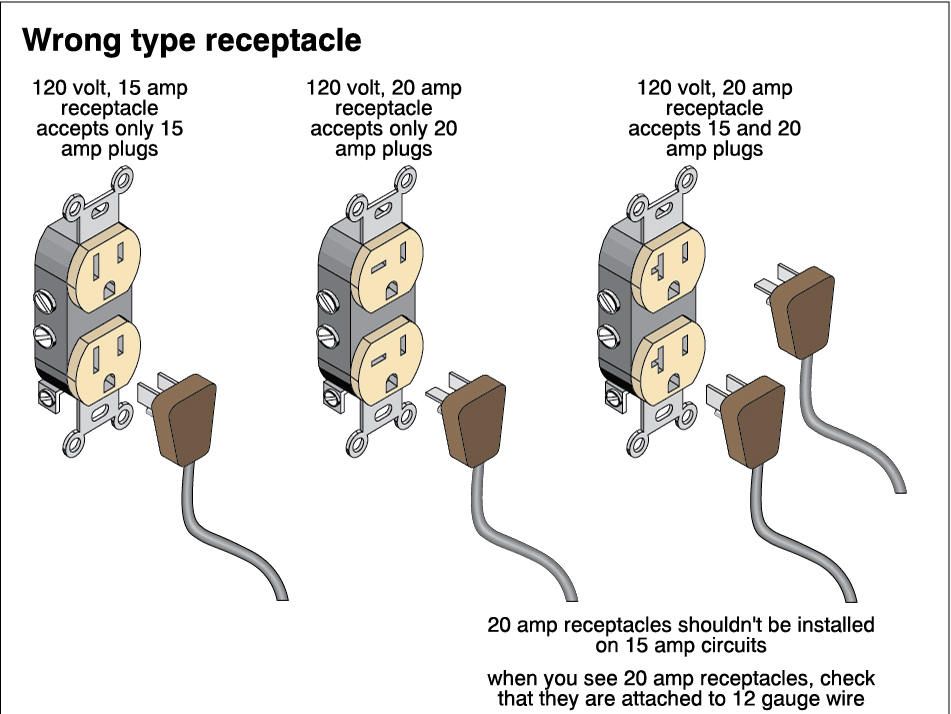 Wrong type receptacle

120 volt, 15 amp receptacle accepts only 15 amp plugs

120 volt, 20 amp receptacle accepts only 20 amp plugs

120 volt, 20 amp receptacle accepts 15 and 20 amp plugs

20 amp receptacles shouldn't be installed on 15 amp circuits

when you see 20 amp receptacles, check that they are attached to 12 gauge wire