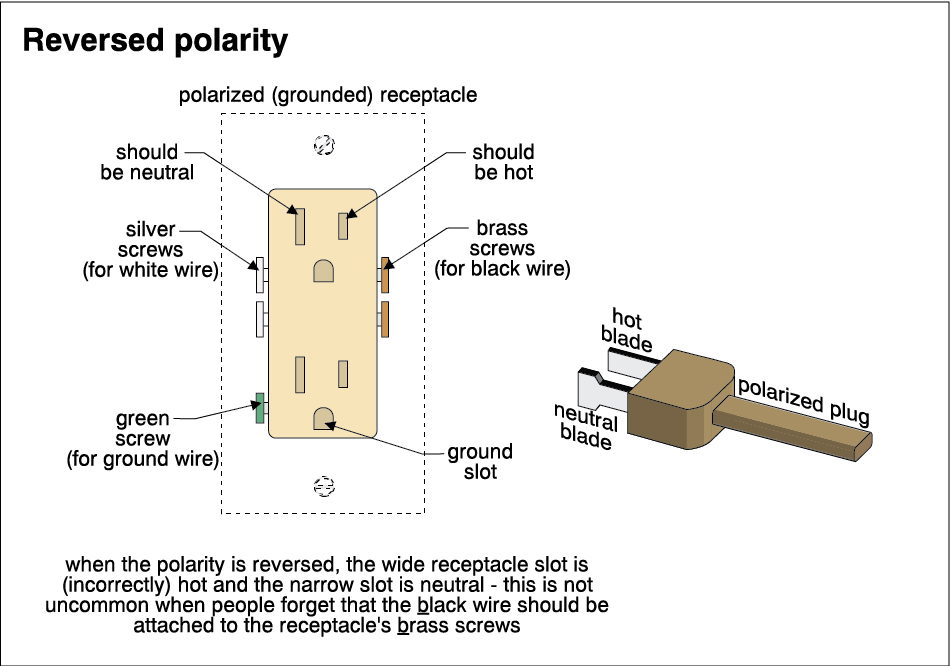 Reversed polarity

polarized (grounded) receptacle

should be neutral

should be hot

silver screws (for white wire)

brass screws (for black wire)

green screw (for ground wire)

ground slot

hot blade

neutral blade

polarized plug

when the polarity is reversed, the wide receptacle slot is (incorrectly) hot and the narrow slot is neutral - this is not uncommon when people forget that the black wire should be attached to the receptacle's brass screws