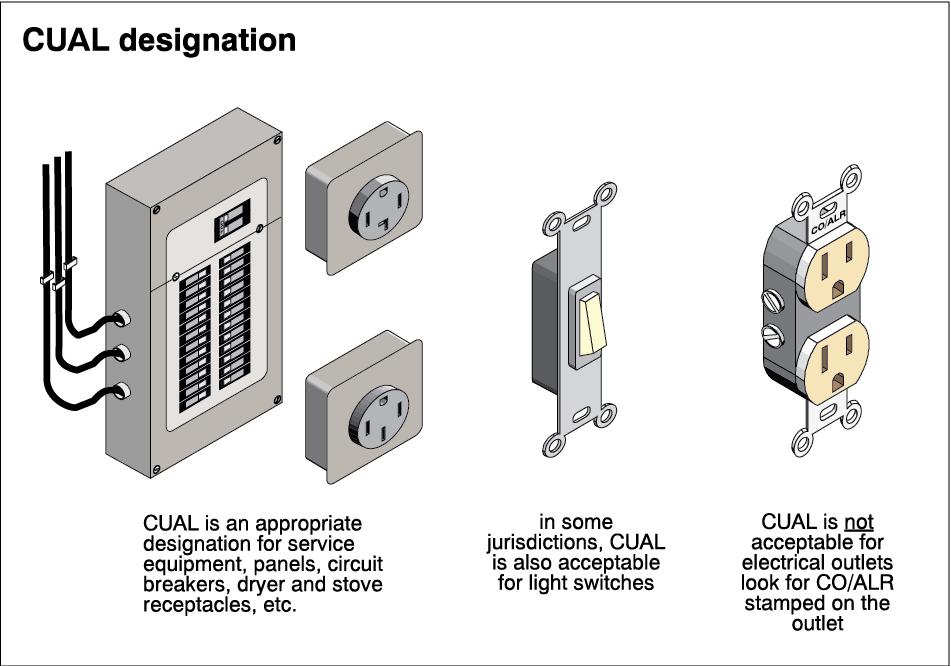 CUAL designation

CO/ALR

CUAL is an appropriate designation for service equipment, panels, circuit breakers, dryer and stove receptacles, etc.

in some jurisdictions, CUAL is also acceptable for light switches

CUAL is not acceptable for electrical outlets look for CO/ALR stamped on the outlet