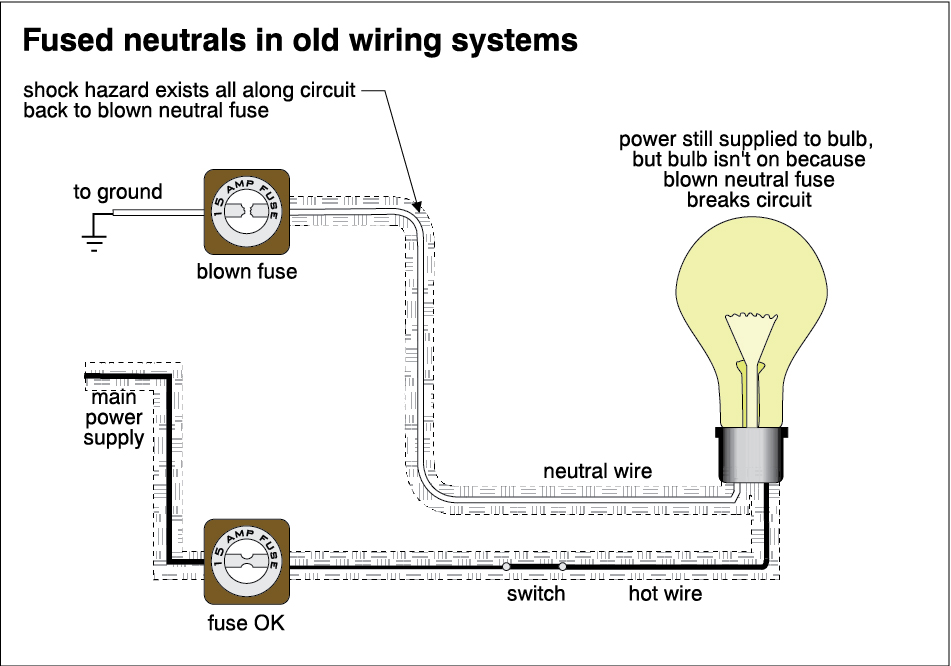 Fused neutrals in old wiring systems

shock hazard exists all along circuit back to blown neutral fuse

power still supplied to bulb, but bulb isn't on because blown neutral fuse breaks circuit

to ground

15 AMP FUSE

blown fuse

main power supply

neutral wire

15 AMP FUSE

fuse OK

switch

hot wire