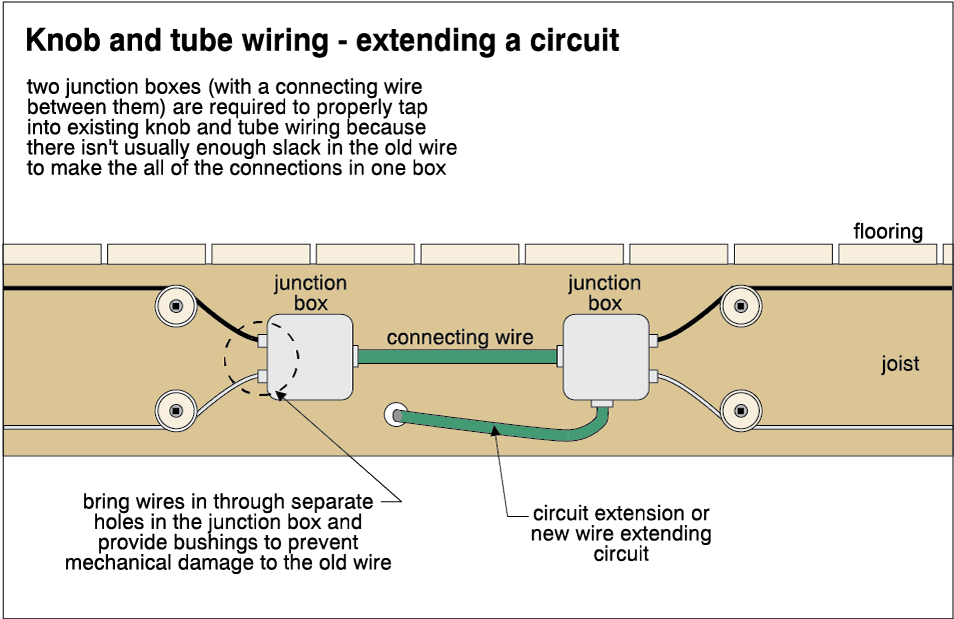 Knob and tube wiring - extending a circuit

two junction boxes (with a connecting wire between them) are required to properly tap into existing knob and tube wiring because there isn't usually enough slack in the old wire to make the all of the connections in one box

flooring

junction box

junction box

connecting wire

joist

bring wires in through separate holes in the junction box and provide bushings to prevent mechanical damage to the old wire

circuit extension or new wire extending circuit