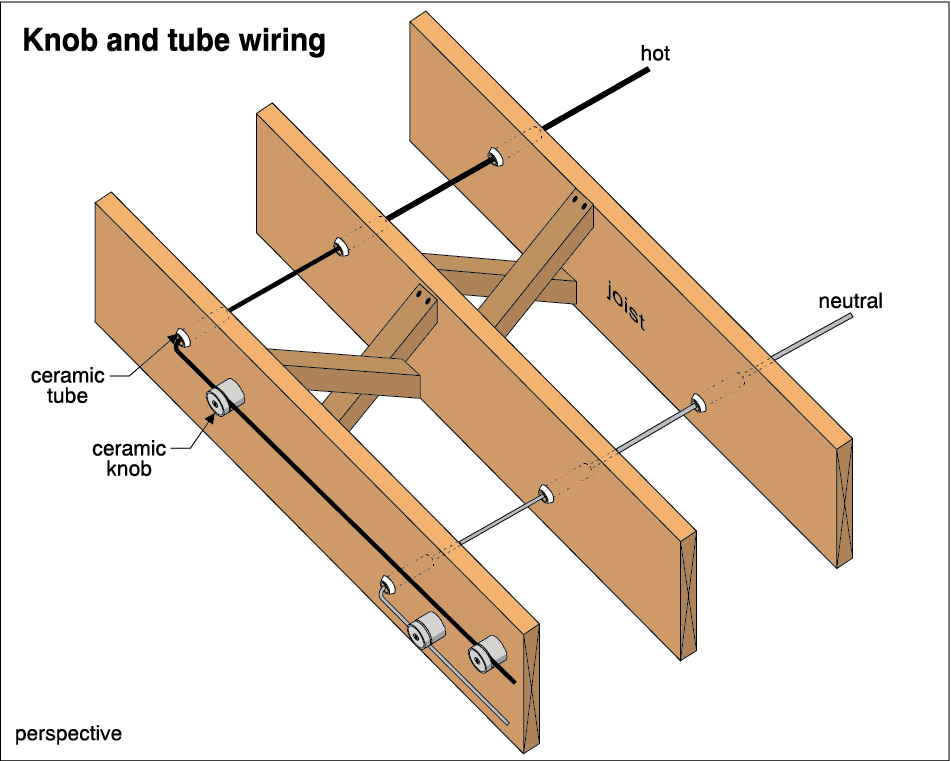 Knob and tube wiring

hot

joist

neutral

ceramic tube

ceramic knob

perspective