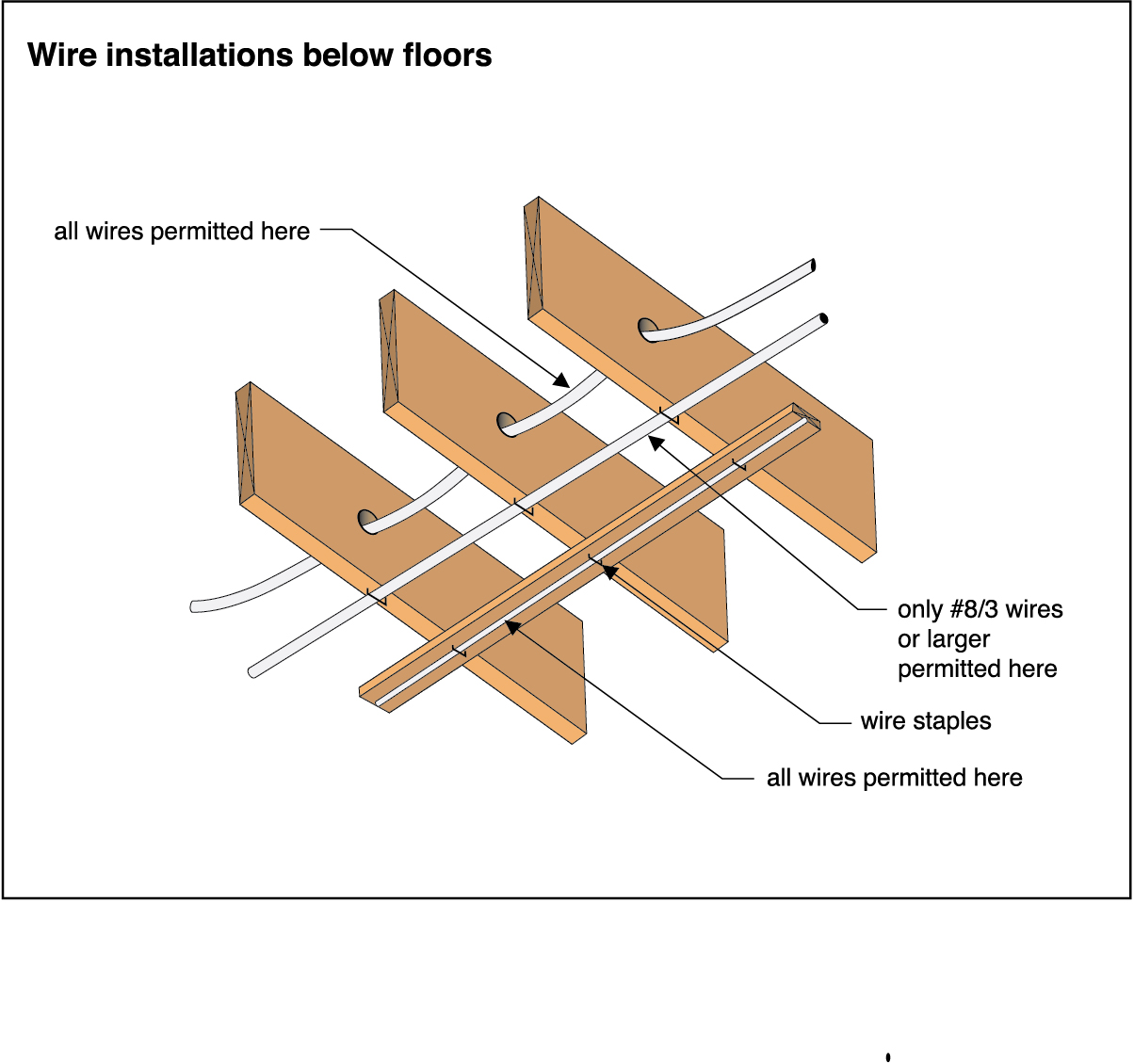 Wire installations below floors

all wires permitted here

only #8/3 wires or larger permitted here

wire staples

all wires permitted here