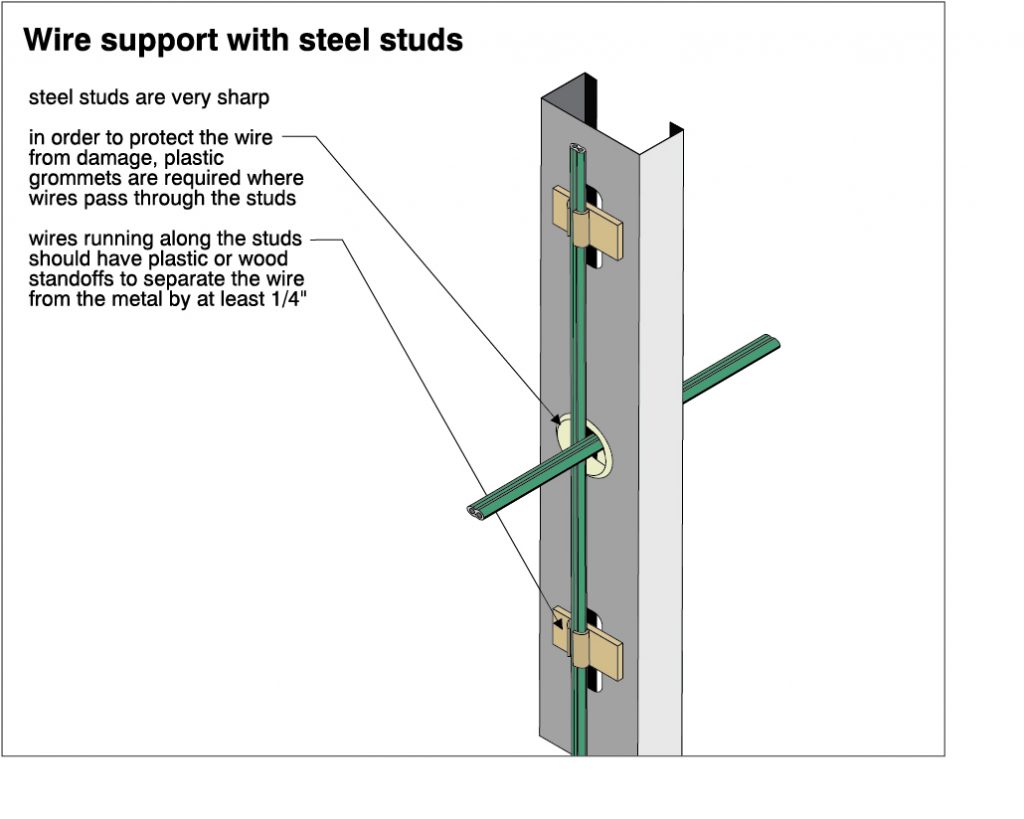 Wire support with steel studs

steel studs are very sharp

in order to protect the wire from damage, plastic grommets are required where wires pass through the studs

wires running along the studs should have plastic or wood standoffs to separate the wire from the metal by at least 1/4"