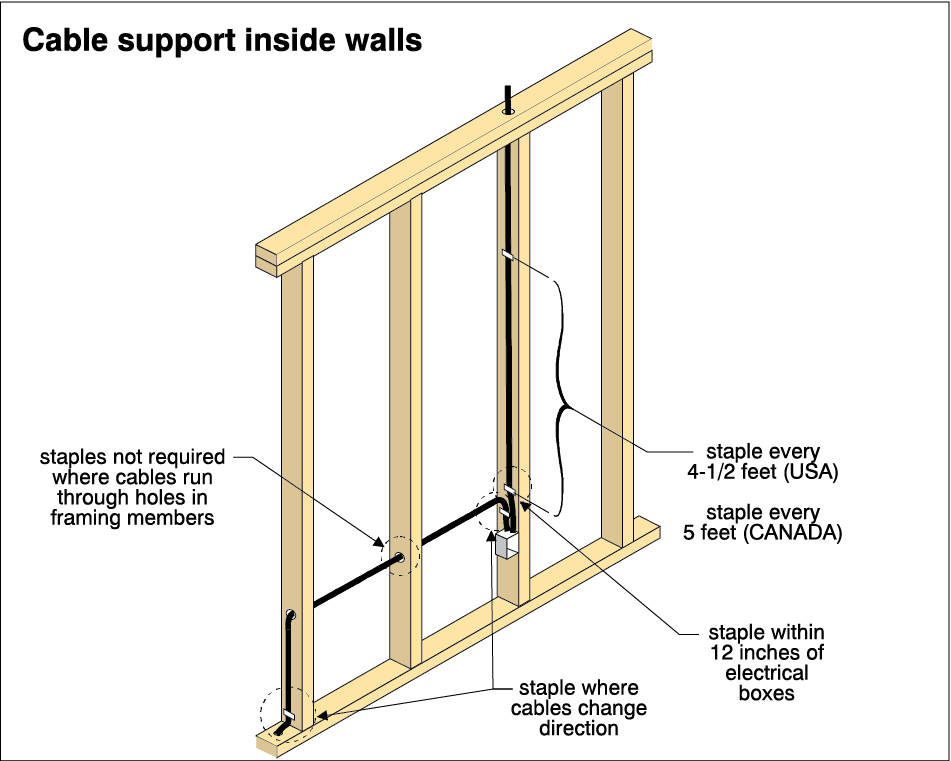 Cable support inside walls

staples not required where cables run through holes in framing members

staple every 4-1/2 feet (USA)

staple every 5 feet (CANADA)

staple within 12 inches of electrical boxes

staple where cables change direction