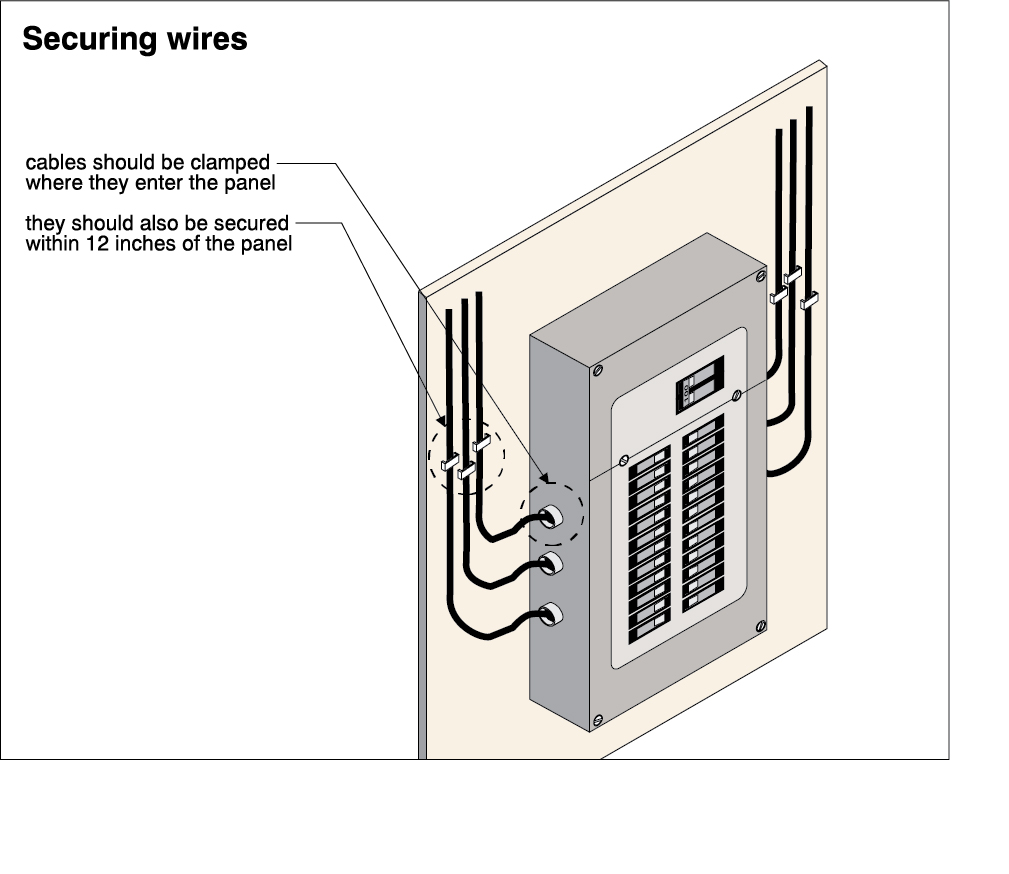 Securing wires

cables should be clamped where they enter the panel

they should also be secured within 12 inches of the panel